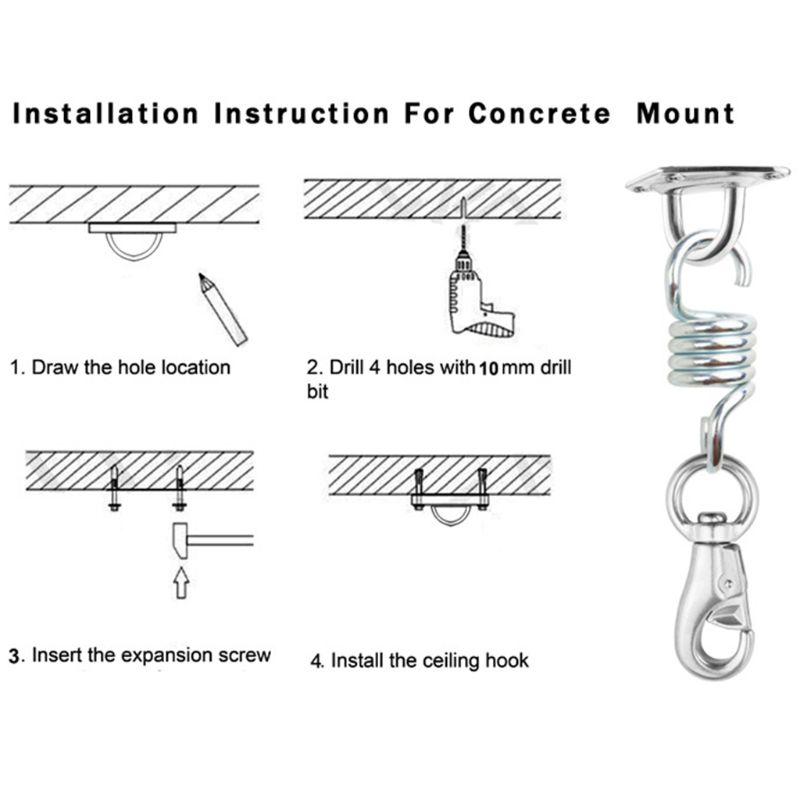 Installation Instruction For Concrete Mount

1. Draw the hole location

2. Drill 4 holes with 10 mm drill bit

3. Insert the expansion screw

4. Install the ceiling hook