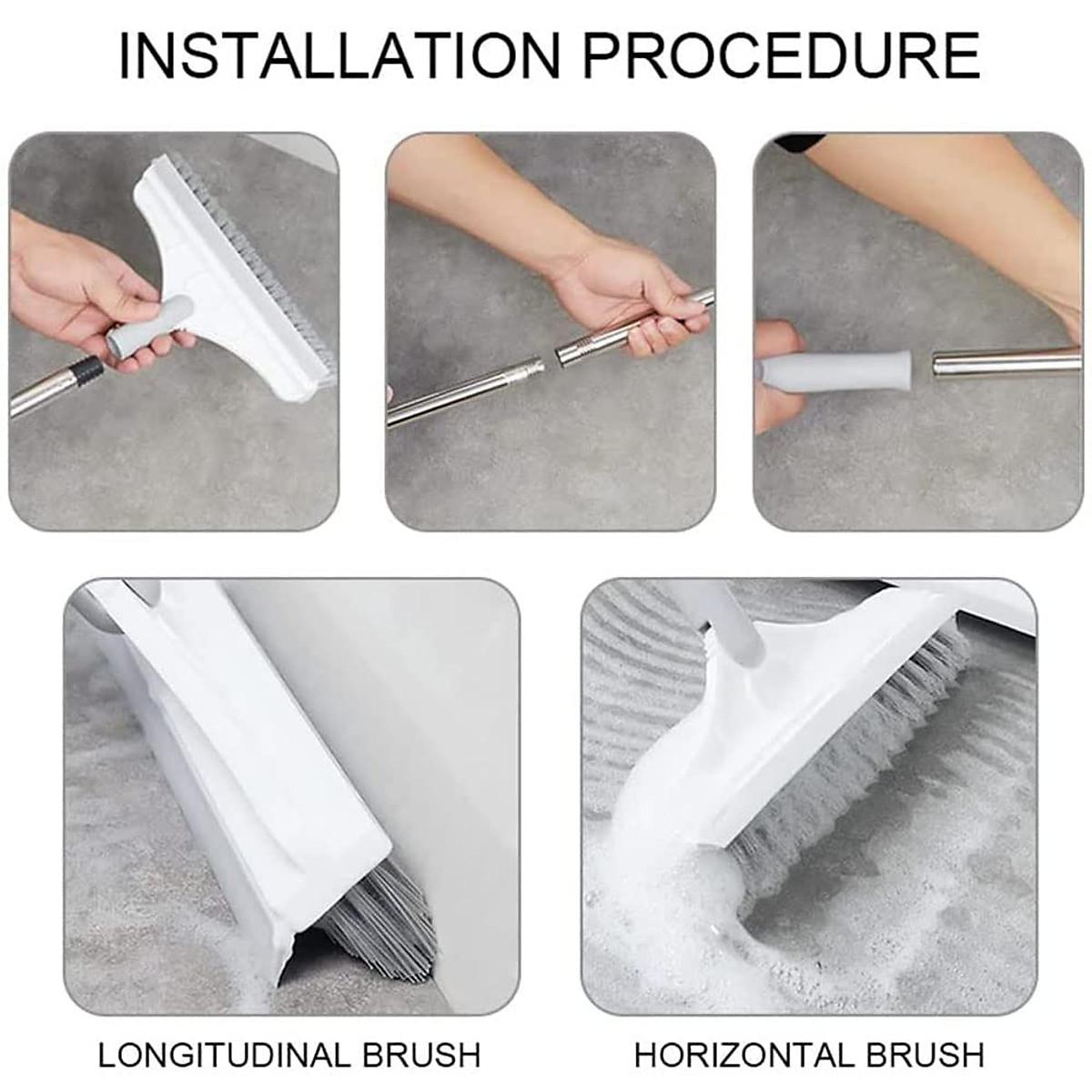 INSTALLATION PROCEDURE

LONGITUDINAL BRUSH

HORIZONTAL BRUSH