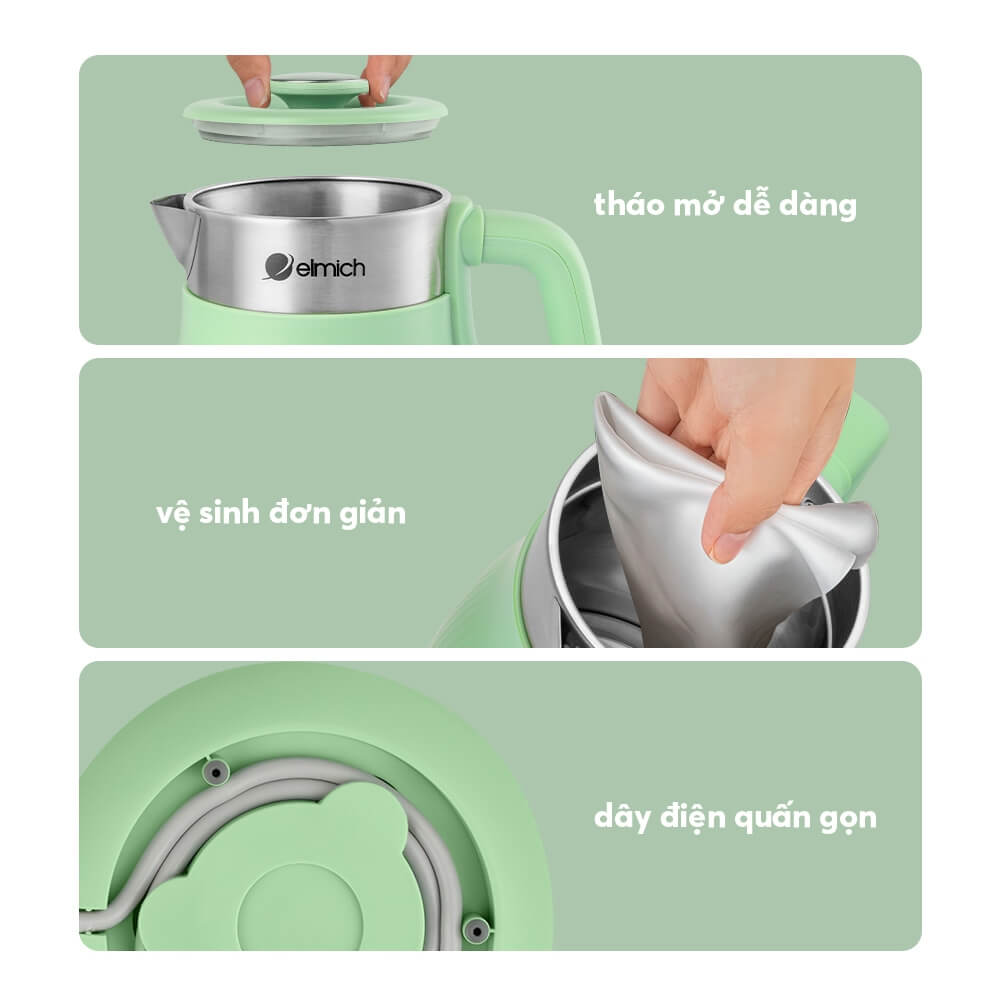 elmich

tháo mở dễ dàng

vệ sinh đơn giản

dây điện quấn gọn