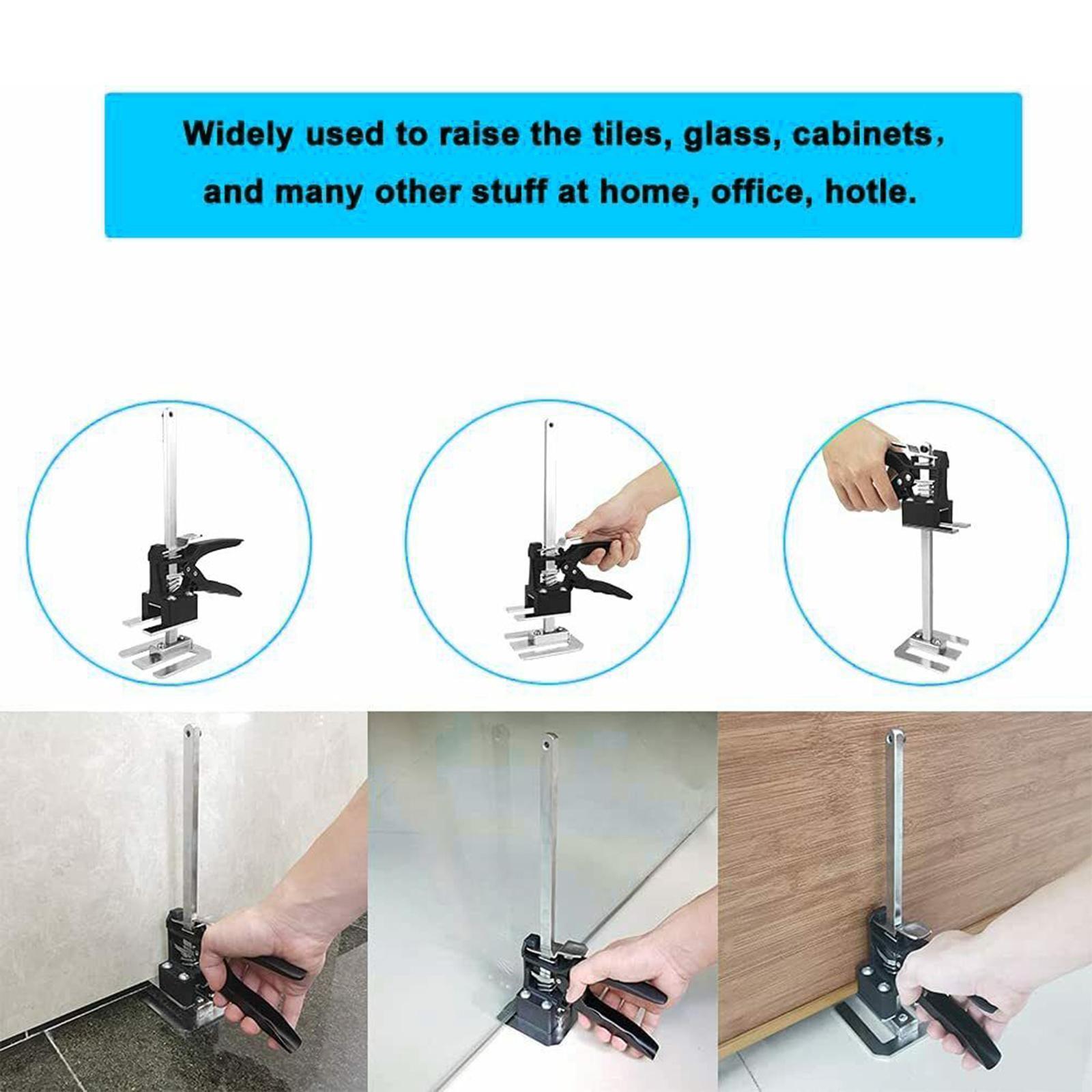 Widely used to raise the tiles, glass, cabinets, and many other stuff at home, office, hotle.