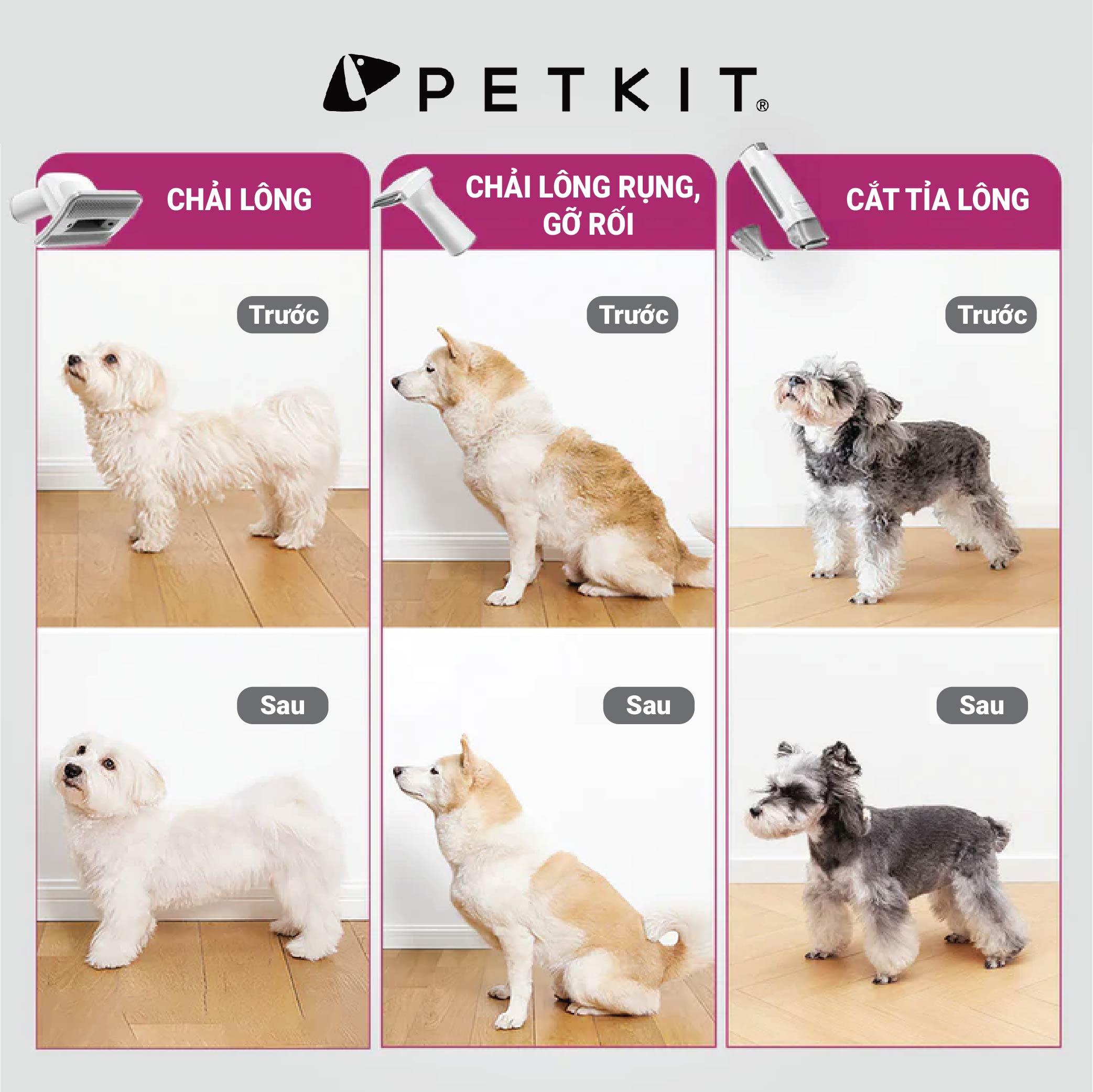 PETKIT®

CHẢI LÔNG

Trước

Sau

CHẢI LÔNG RỤNG, GỠ RỐI

Trước

Sau

CẮT TỈA LÔNG

Trước

Sau