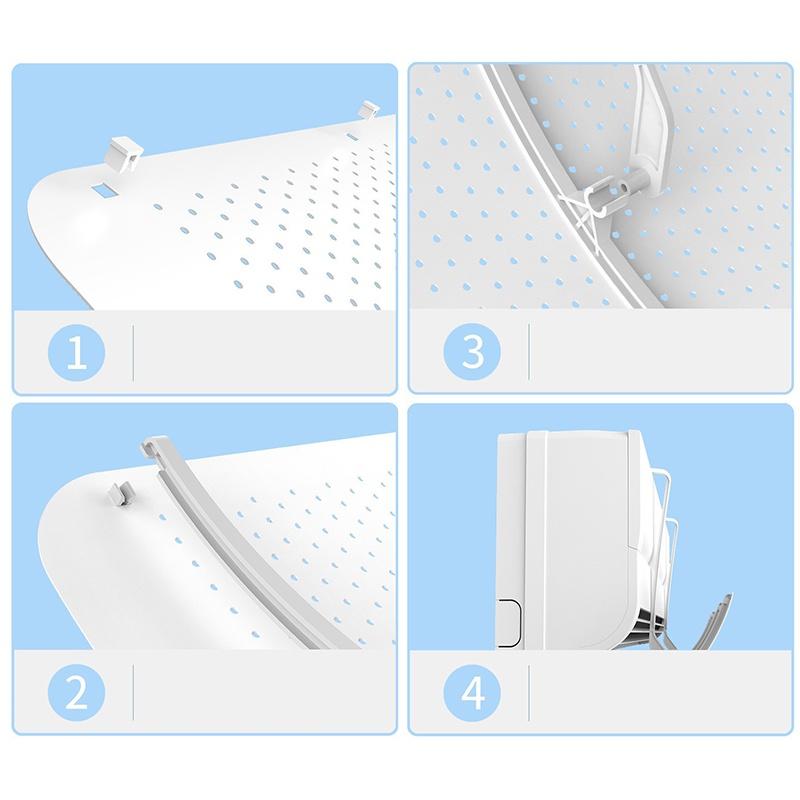 1

3

2

4