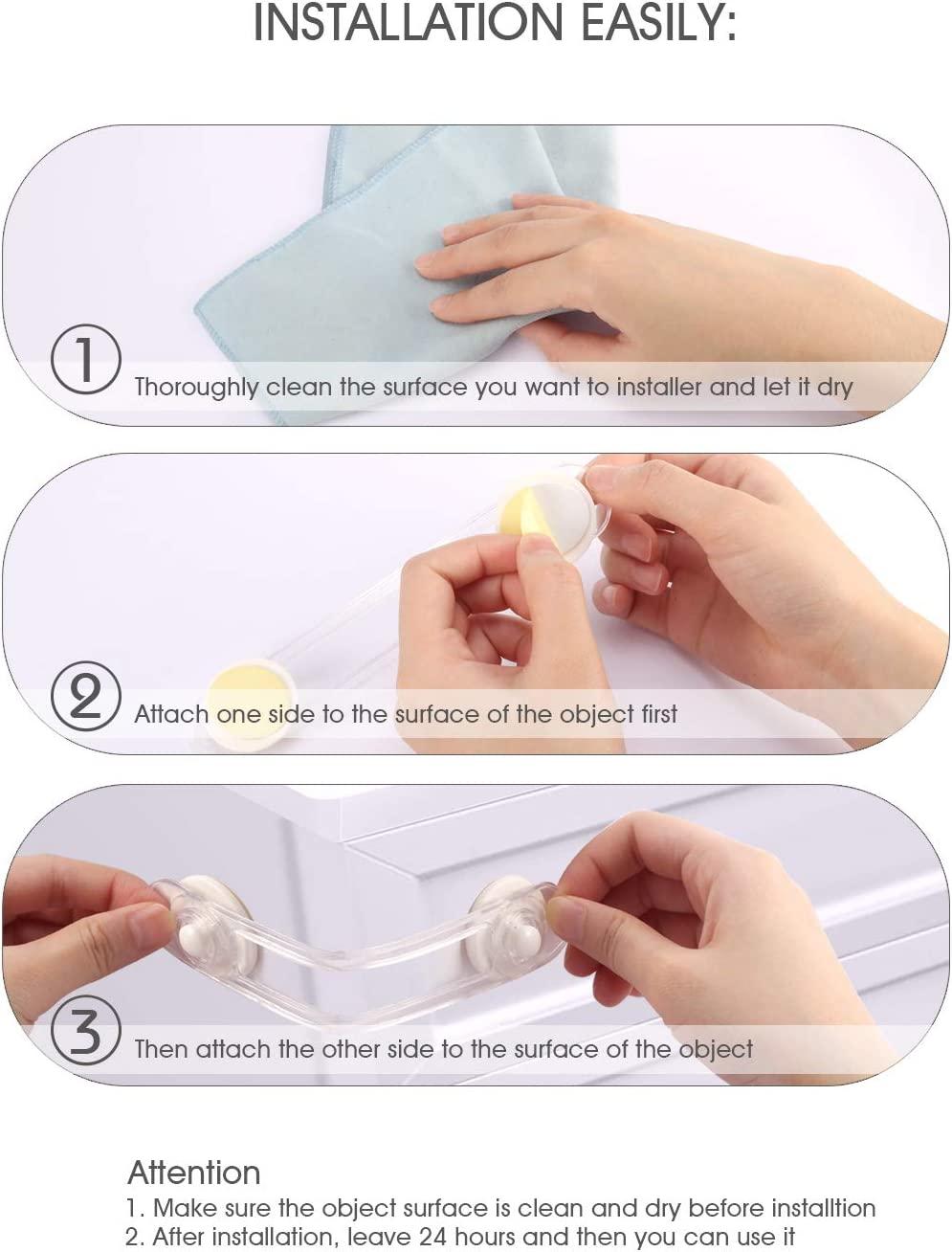 INSTALLATION EASILY:

1 Thoroughly clean the surface you want to installer and let it dry

2 Attach one side to the surface of the object first

3 Then attach the other side to the surface of the object

Attention
1. Make sure the object surface is clean and dry before installtion
2. After installation, leave 24 hours and then you can use it