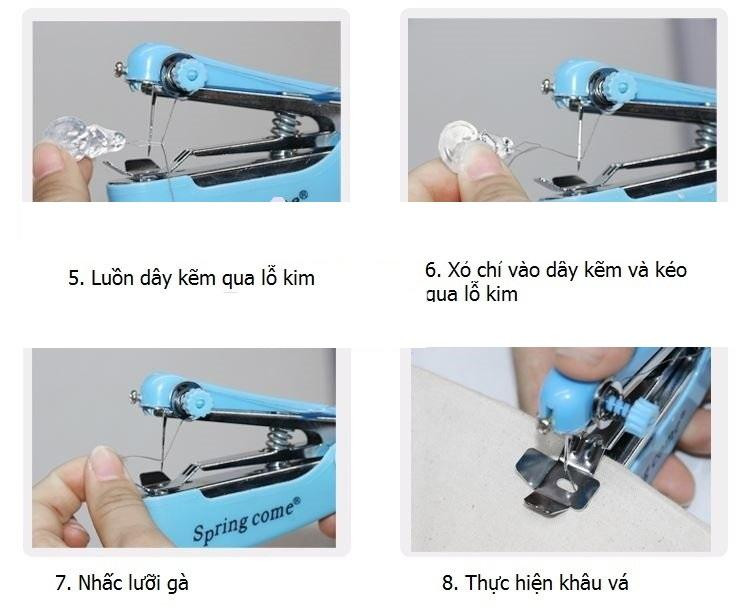 5. Luồn dây kẽm qua lỗ kim

6. Xỏ chỉ vào dây kẽm và kéo qua lỗ kim

Spring come®

7. Nhấc lưỡi gà

8. Thực hiện khâu vá