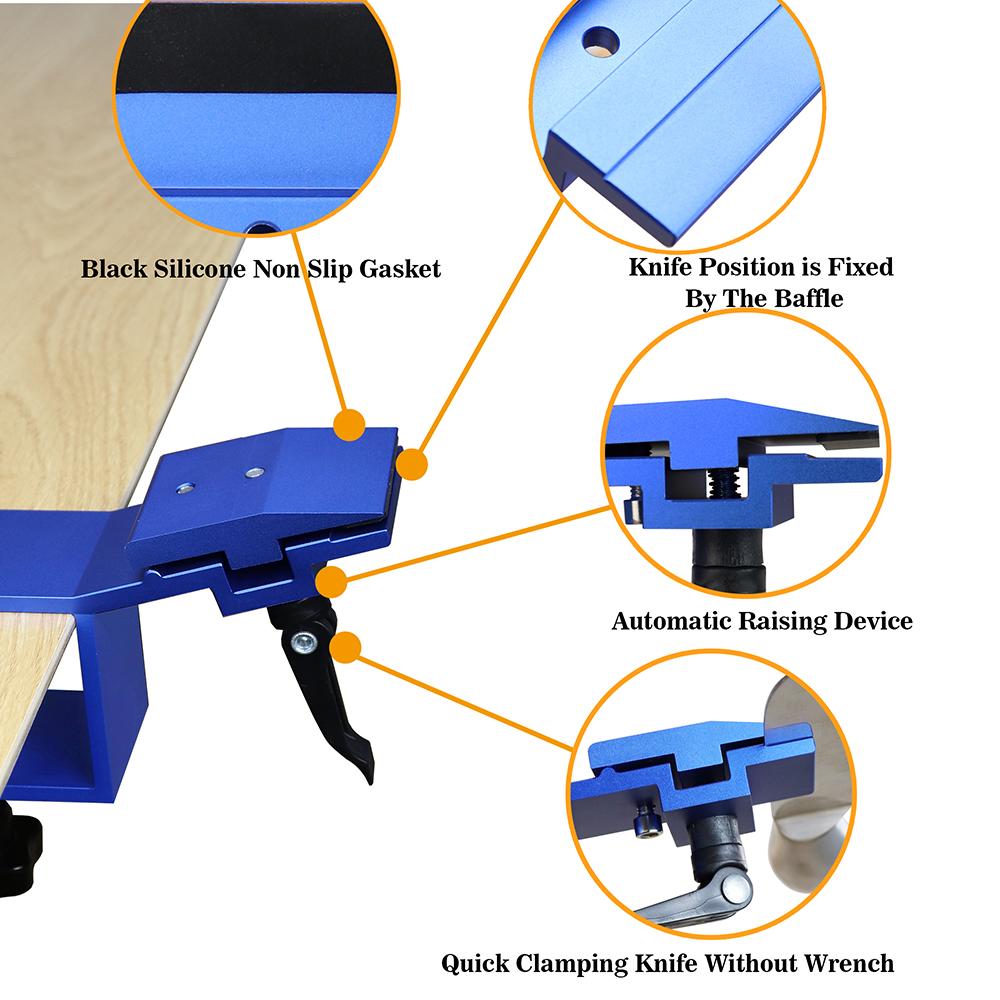 Black Silicone Non Slip Gasket

Knife Position is Fixed By The Baffle

Automatic Raising Device

Quick Clamping Knife Without Wrench