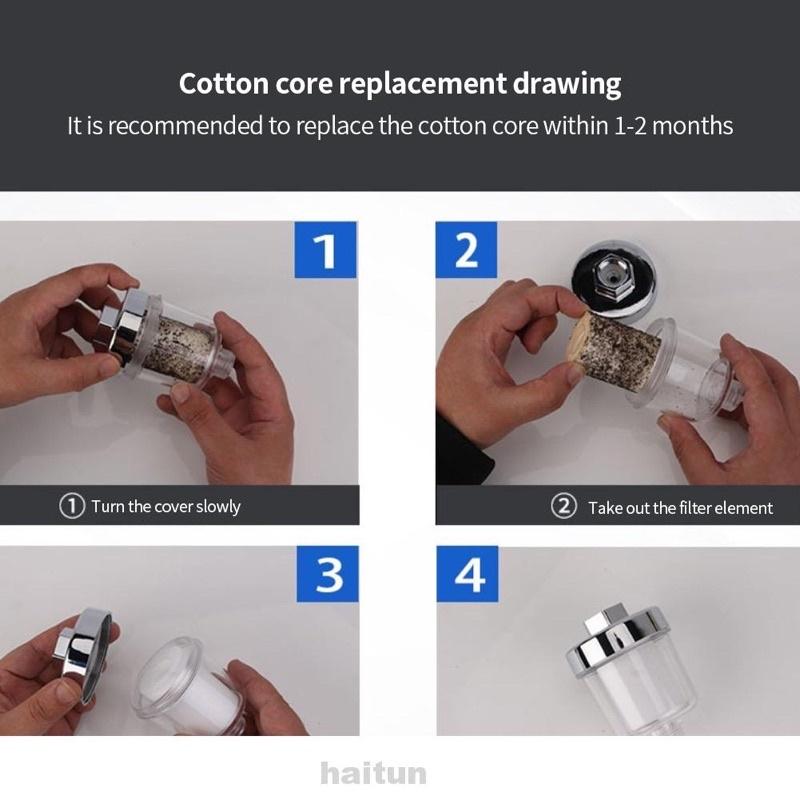 Cotton core replacement drawing
It is recommended to replace the cotton core within 1-2 months

1

① Turn the cover slowly

2

② Take out the filter element

3

4

haitun