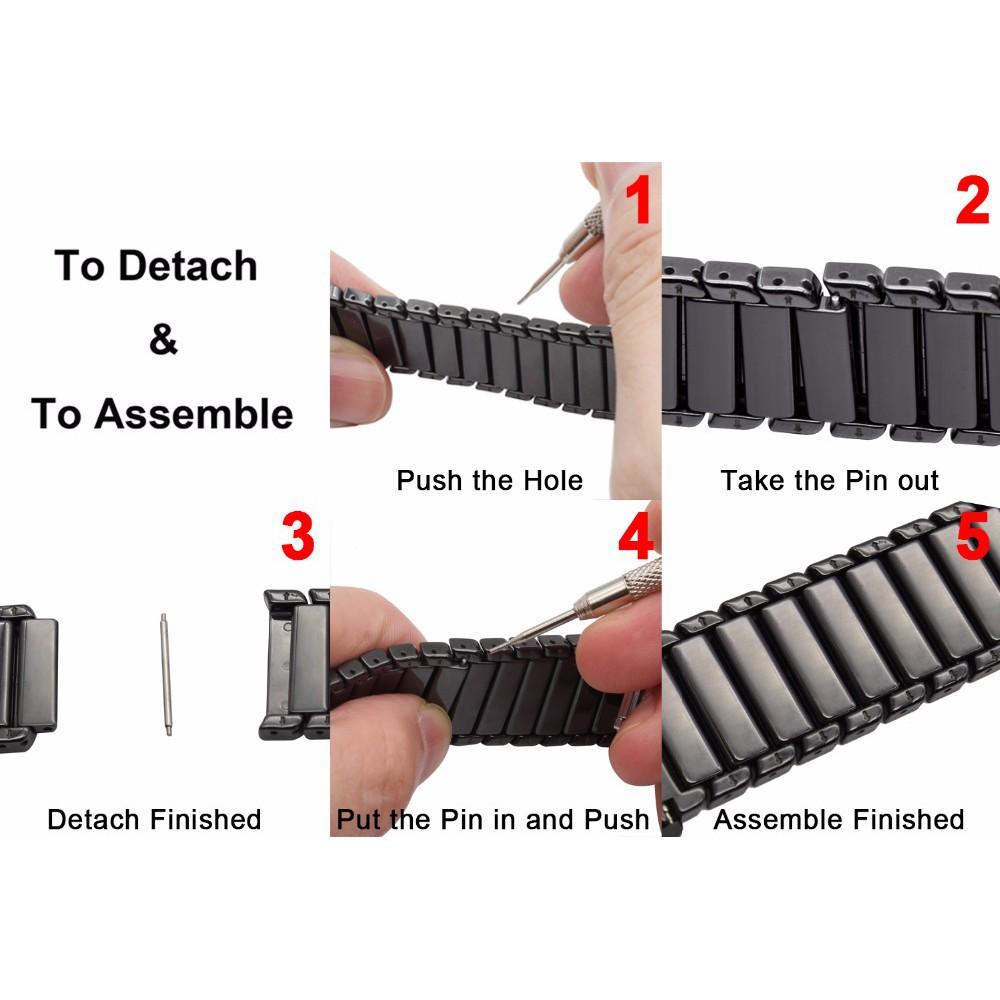 To Detach
&
To Assemble

1
Push the Hole

2
Take the Pin out

3
Detach Finished

4
Put the Pin in and Push

5
Assemble Finished