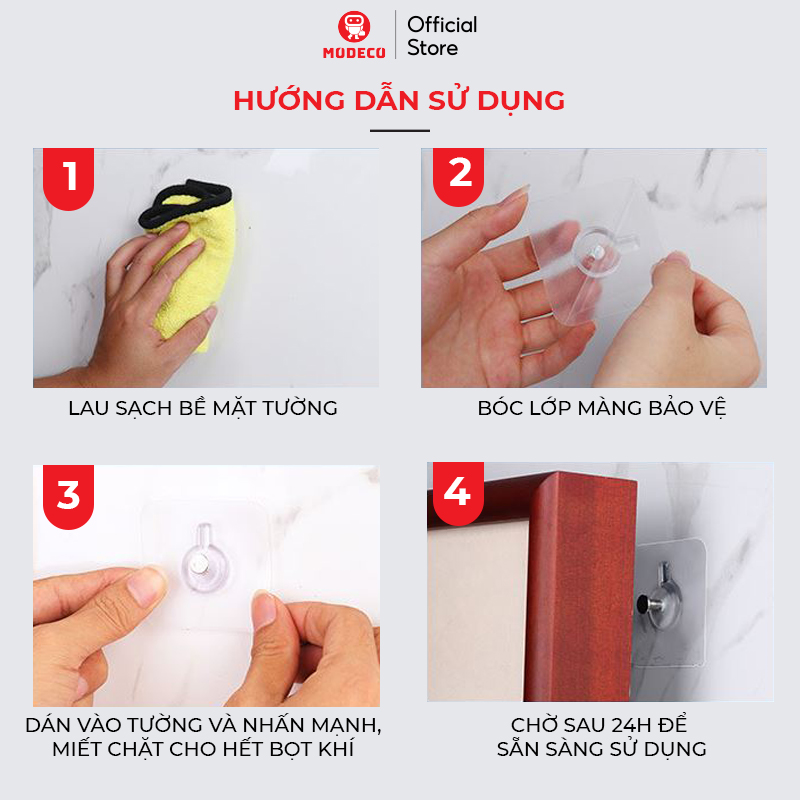 MODECO Official Store

HƯỚNG DẪN SỬ DỤNG

1
LAU SẠCH BỀ MẶT TƯỜNG

2
BÓC LỚP MÀNG BẢO VỆ

3
DÁN VÀO TƯỜNG VÀ NHẤN MẠNH, MIẾT CHẶT CHO HẾT BỌT KHÍ

4
CHỜ SAU 24H ĐỂ SẴN SÀNG SỬ DỤNG