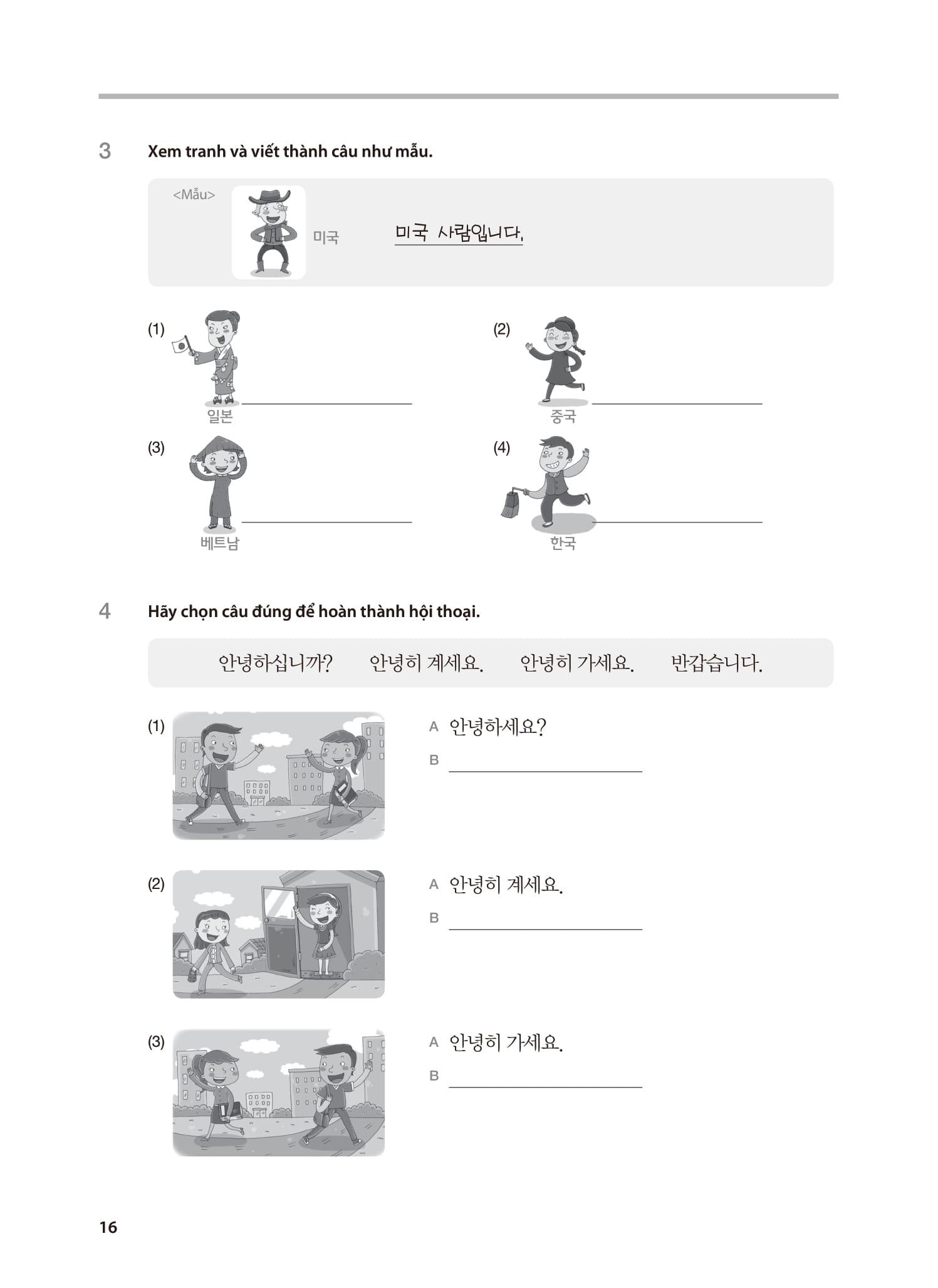 3 Xem tranh và viết thành câu như mẫu.

<Mẫu>

미국 미국 사람입니다.

(1) 일본

(2) 중국

(3) 베트남

(4) 한국

4 Hãy chọn câu đúng để hoàn thành hội thoại.

안녕하십니까? 안녕히 계세요. 안녕히 가세요. 반갑습니다.

(1) A 안녕하세요?
B

(2) A 안녕히 계세요.
B

(3) A 안녕히 가세요.
B

16