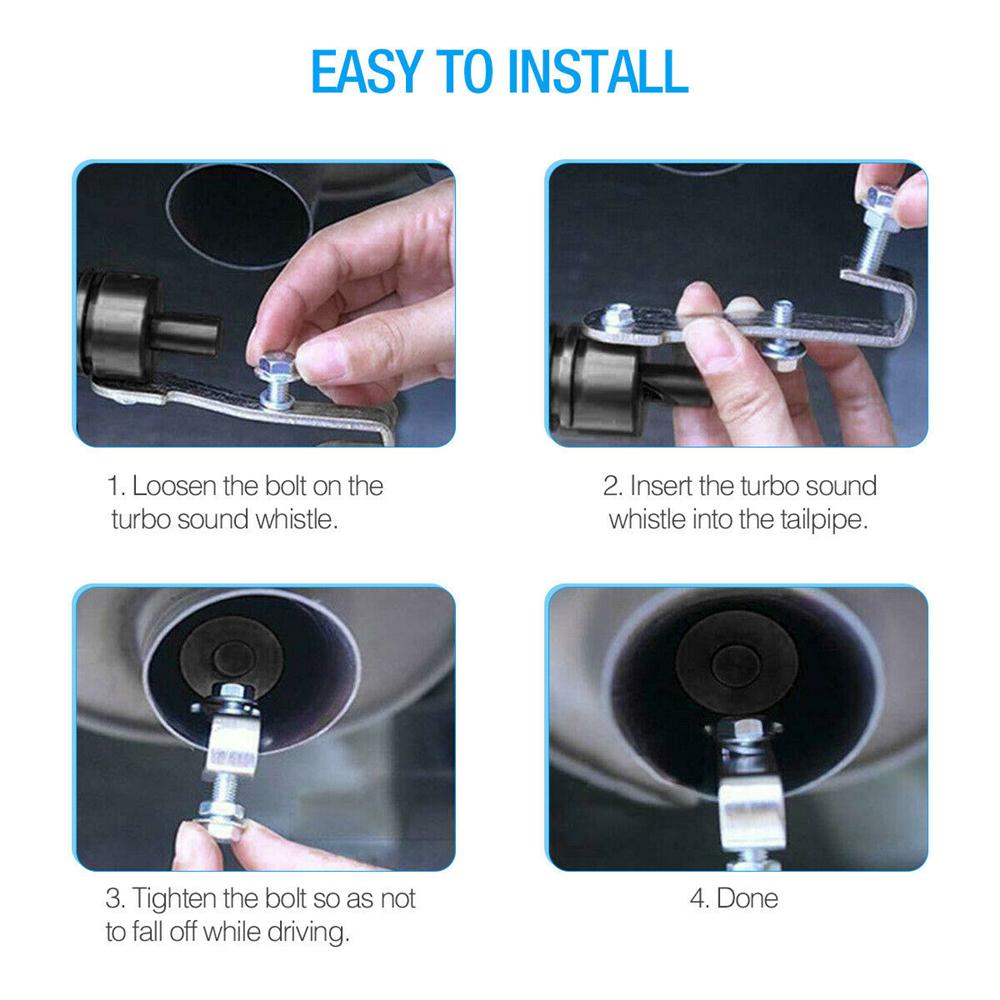 EASY TO INSTALL

1. Loosen the bolt on the turbo sound whistle.

2. Insert the turbo sound whistle into the tailpipe.

3. Tighten the bolt so as not to fall off while driving.

4. Done