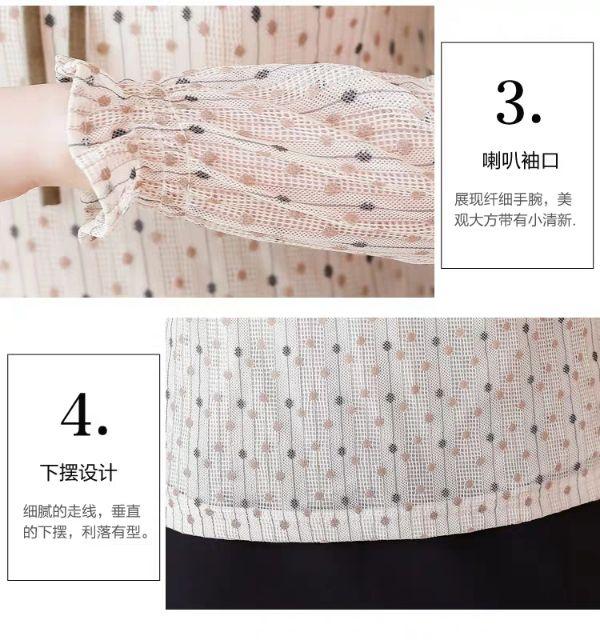 3.

喇叭袖口

展现纤细手腕，美观大方带有小清新.

4.

下摆设计

细腻的走线，垂直的下摆，利落有型。