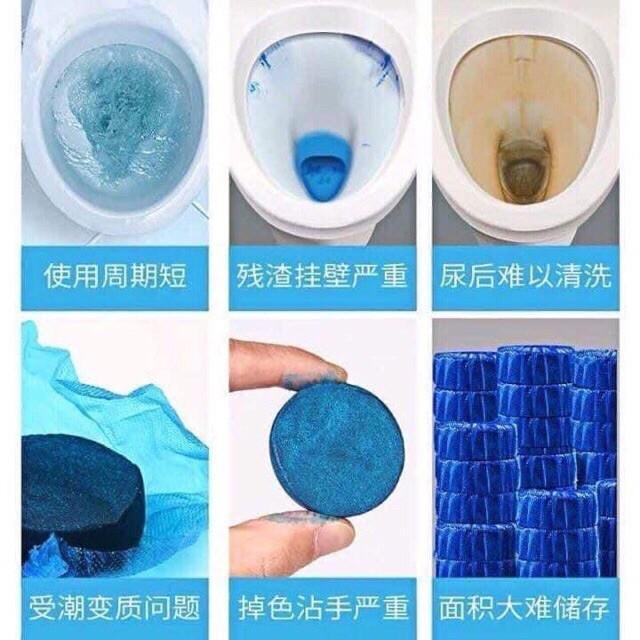 使用周期短

残渣挂壁严重

尿后难以清洗

受潮变质问题

掉色沾手严重

面积大难储存