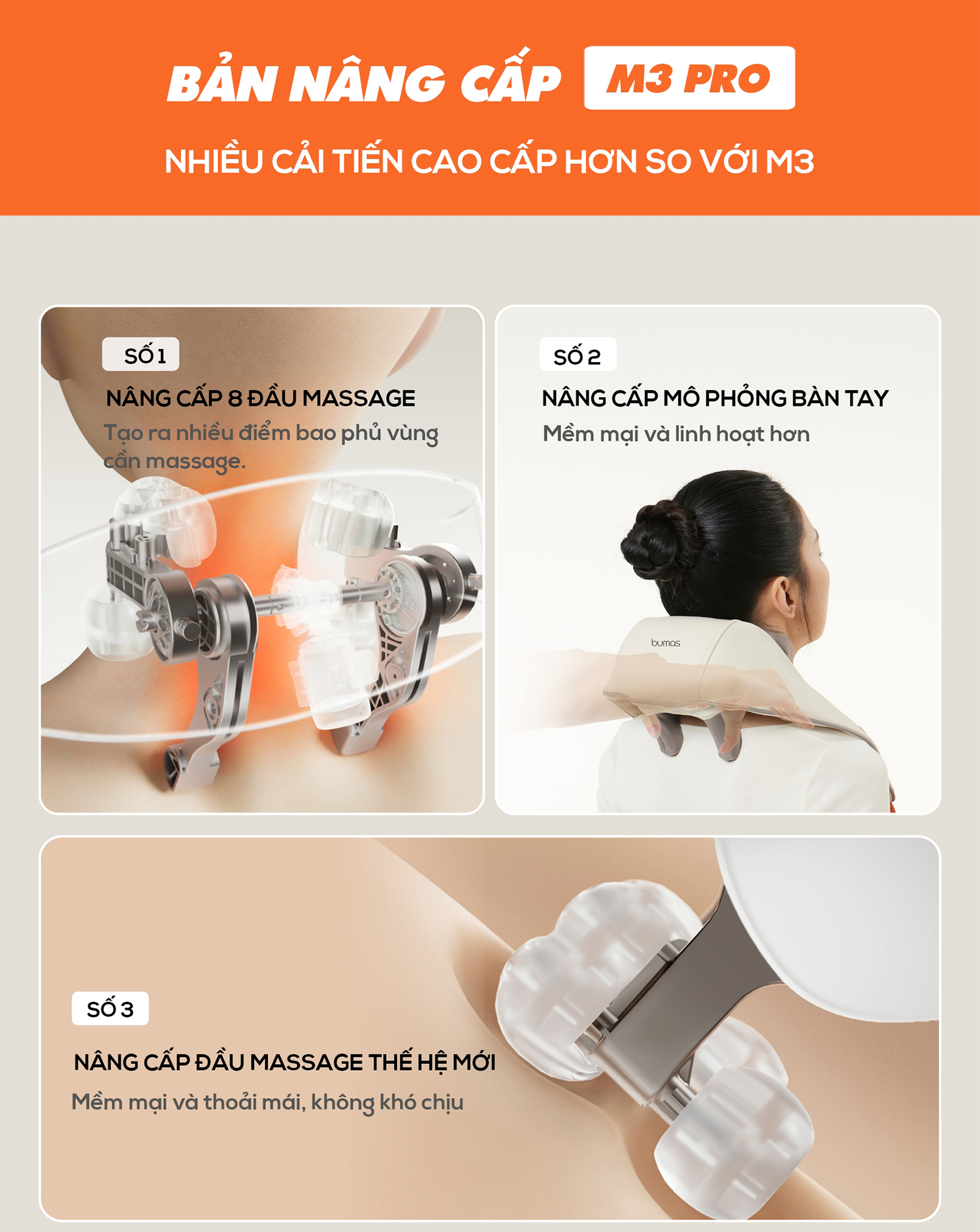 BẢN NÂNG CẤP M3 PRO

NHIỀU CẢI TIẾN CAO CẤP HƠN SO VỚI M3

SỐ 1

NÂNG CẤP 8 ĐẦU MASSAGE

Tạo ra nhiều điểm bao phủ vùng cần massage.

SỐ 2

NÂNG CẤP MÔ PHỎNG BÀN TAY

Mềm mại và linh hoạt hơn

bumas

SỐ 3

NÂNG CẤP ĐẦU MASSAGE THẾ HỆ MỚI

Mềm mại và thoải mái, không khó chịu