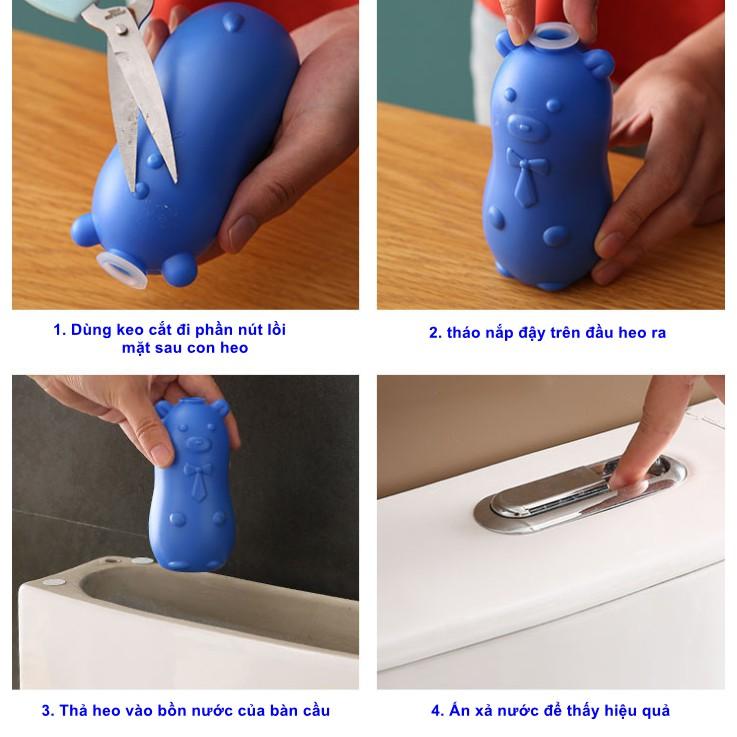 1. Dùng keo cắt đi phần nút lồi mặt sau con heo

2. tháo nắp đậy trên đầu heo ra

3. Thả heo vào bồn nước của bàn cầu

4. Ấn xả nước để thấy hiệu quả