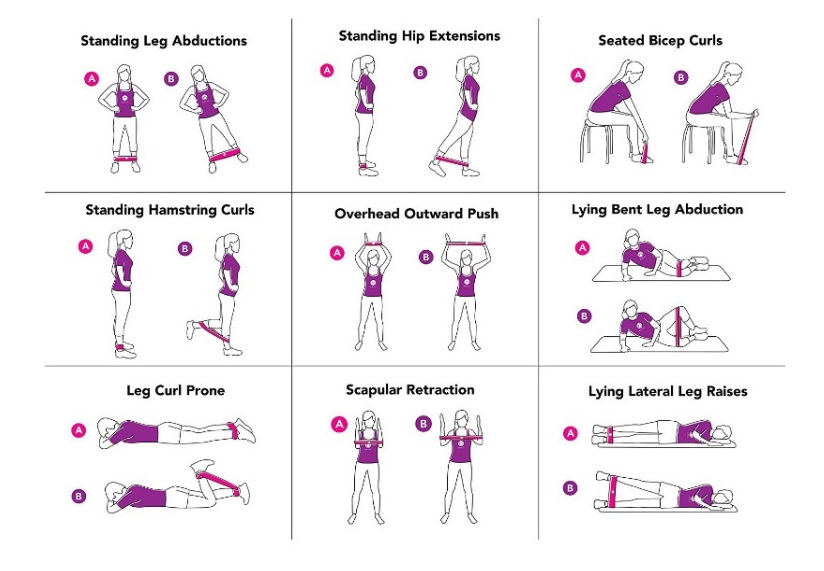 Standing Leg Abductions

A B

Standing Hip Extensions

A B

Seated Bicep Curls

A B

Standing Hamstring Curls

A B

Overhead Outward Push

A B

Lying Bent Leg Abduction

A

B

Leg Curl Prone

A

B

Scapular Retraction

A B

Lying Lateral Leg Raises

A

B