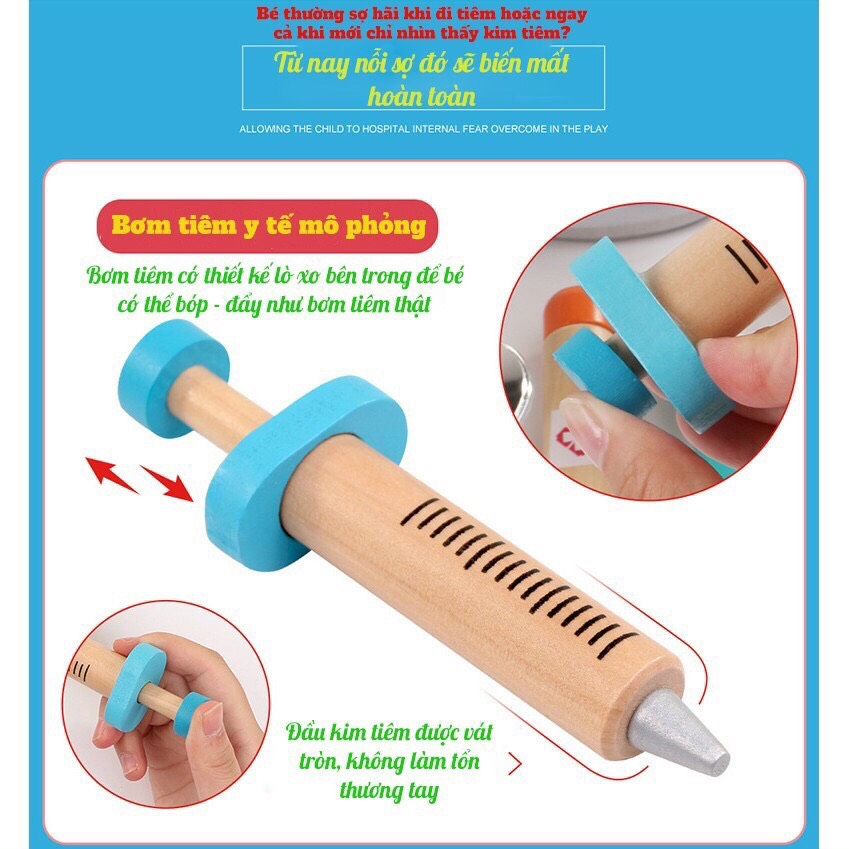 Bé thường sợ hãi khi đi tiêm hoặc ngay cả khi mới chỉ nhìn thấy kim tiêm?

Từ nay nỗi sợ đó sẽ biến mất hoàn toàn

ALLOWING THE CHILD TO HOSPITAL INTERNAL FEAR OVERCOME IN THE PLAY

Bơm tiêm y tế mô phỏng

Bơm tiêm có thiết kế lò xo bên trong để bé có thể bóp - đẩy như bơm tiêm thật

Đầu kim tiêm được vát tròn, không làm tổn thương tay