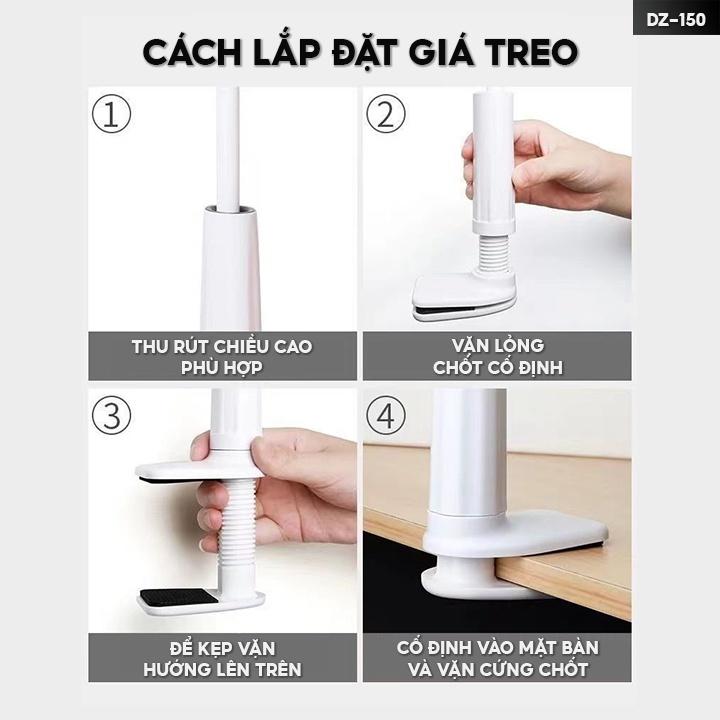 DZ-150

CÁCH LẮP ĐẶT GIÁ TREO

①

THU RÚT CHIỀU CAO PHÙ HỢP

②

VẶN LỎNG CHỐT CỐ ĐỊNH

③

ĐỂ KẸP VẶN HƯỚNG LÊN TRÊN

④

CỐ ĐỊNH VÀO MẶT BÀN VÀ VẶN CỨNG CHỐT