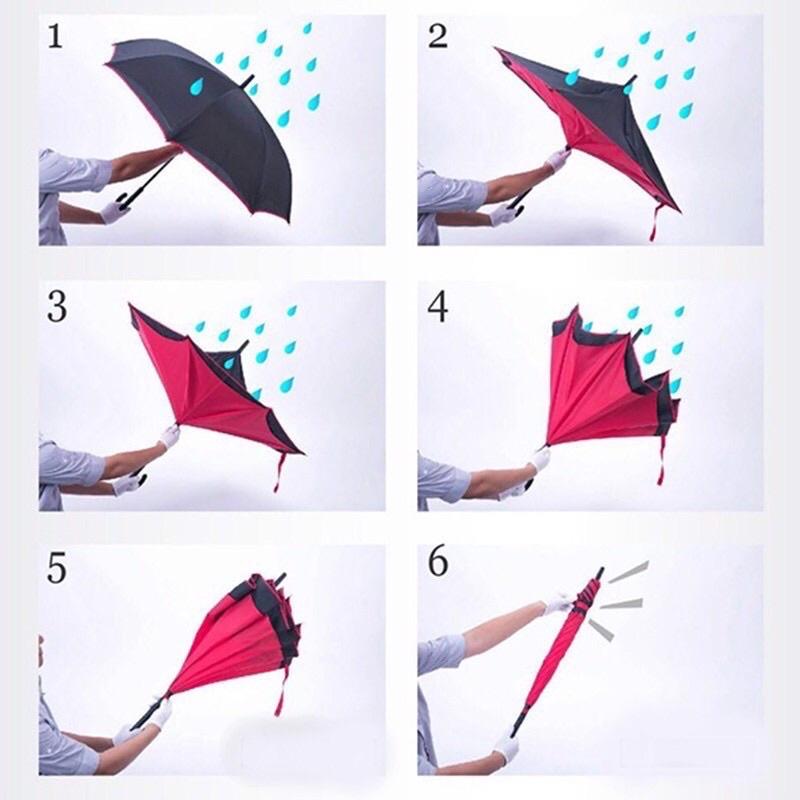 1

2

3

4

5

6