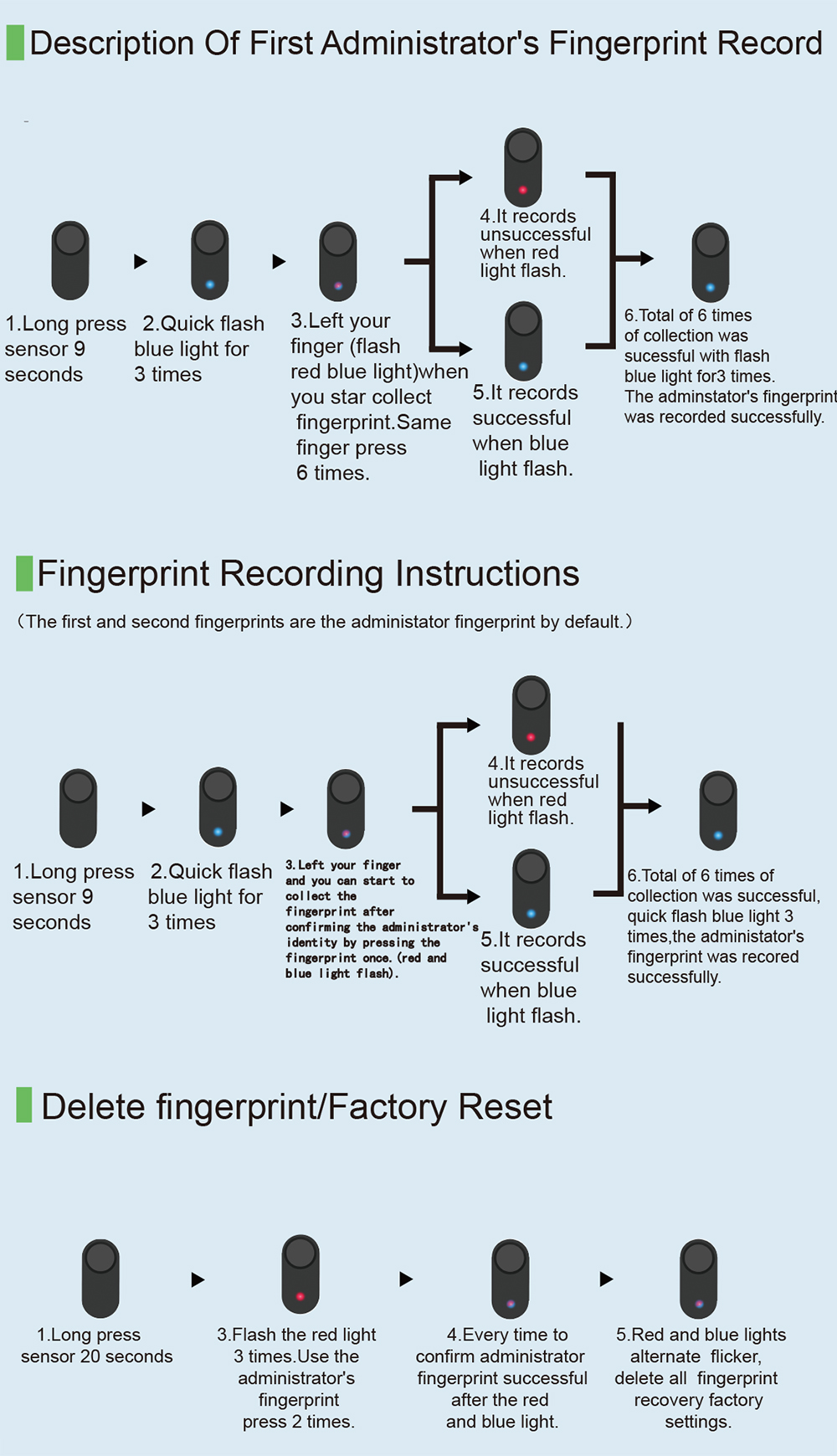 Description Of First Administrator's Fingerprint Record

1.Long press sensor 9 seconds

2.Quick flash blue light for 3 times

3.Left your finger (flash red blue light)when you star collect fingerprint.Same finger press 6 times.

4.It records unsuccessful when red light flash.

5.It records successful when blue light flash.

6.Total of 6 times of collection was sucessful with flash blue light for3 times. The adminstator's fingerprint was recorded successfully.

Fingerprint Recording Instructions

(The first and second fingerprints are the administator fingerprint by default.)

1.Long press sensor 9 seconds

2.Quick flash blue light for 3 times

3.Left your finger and you can start to collect the fingerprint after confirming the administrator's identity by pressing the fingerprint once.(red and blue light flash).

4.It records unsuccessful when red light flash.

5.It records successful when blue light flash.

6.Total of 6 times of collection was successful, quick flash blue light 3 times,the administator's fingerprint was recored successfully.

Delete fingerprint/Factory Reset

1.Long press sensor 20 seconds

3.Flash the red light 3 times.Use the administrator's fingerprint press 2 times.

4.Every time to confirm administrator fingerprint successful after the red and blue light.

5.Red and blue lights alternate flicker, delete all fingerprint recovery factory settings.