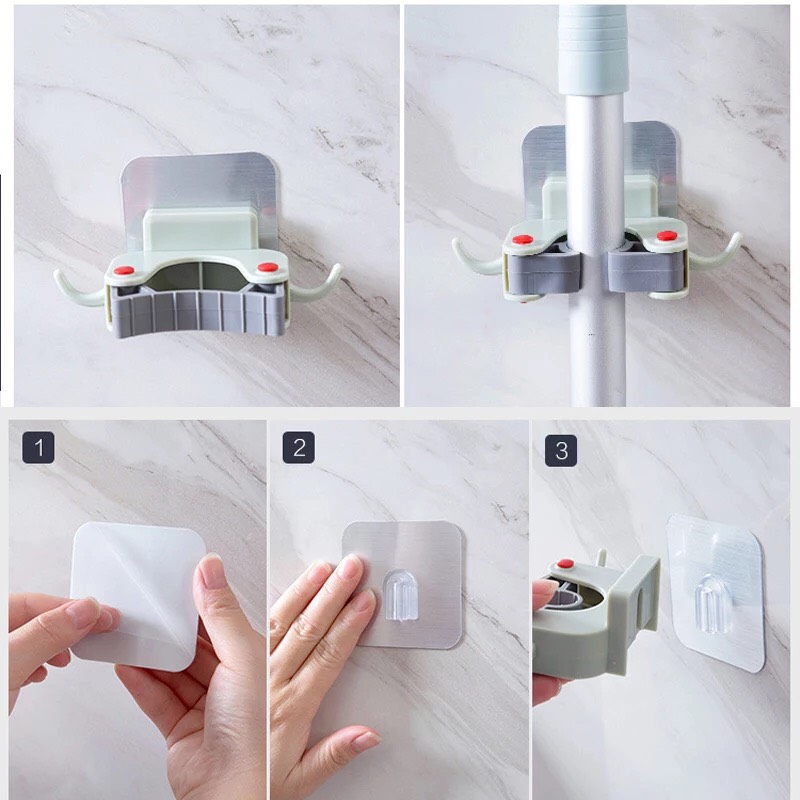 1

2

3