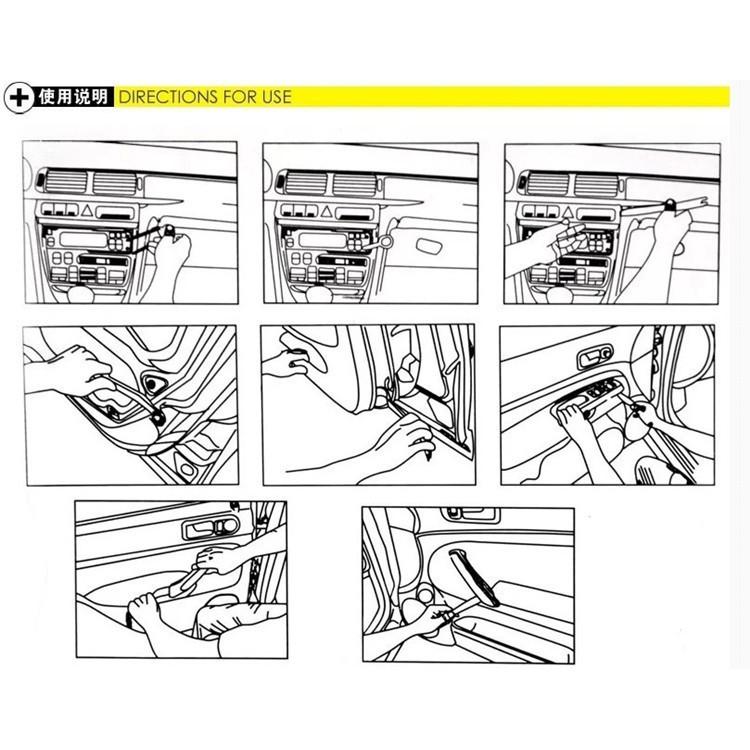 使用说明 DIRECTIONS FOR USE