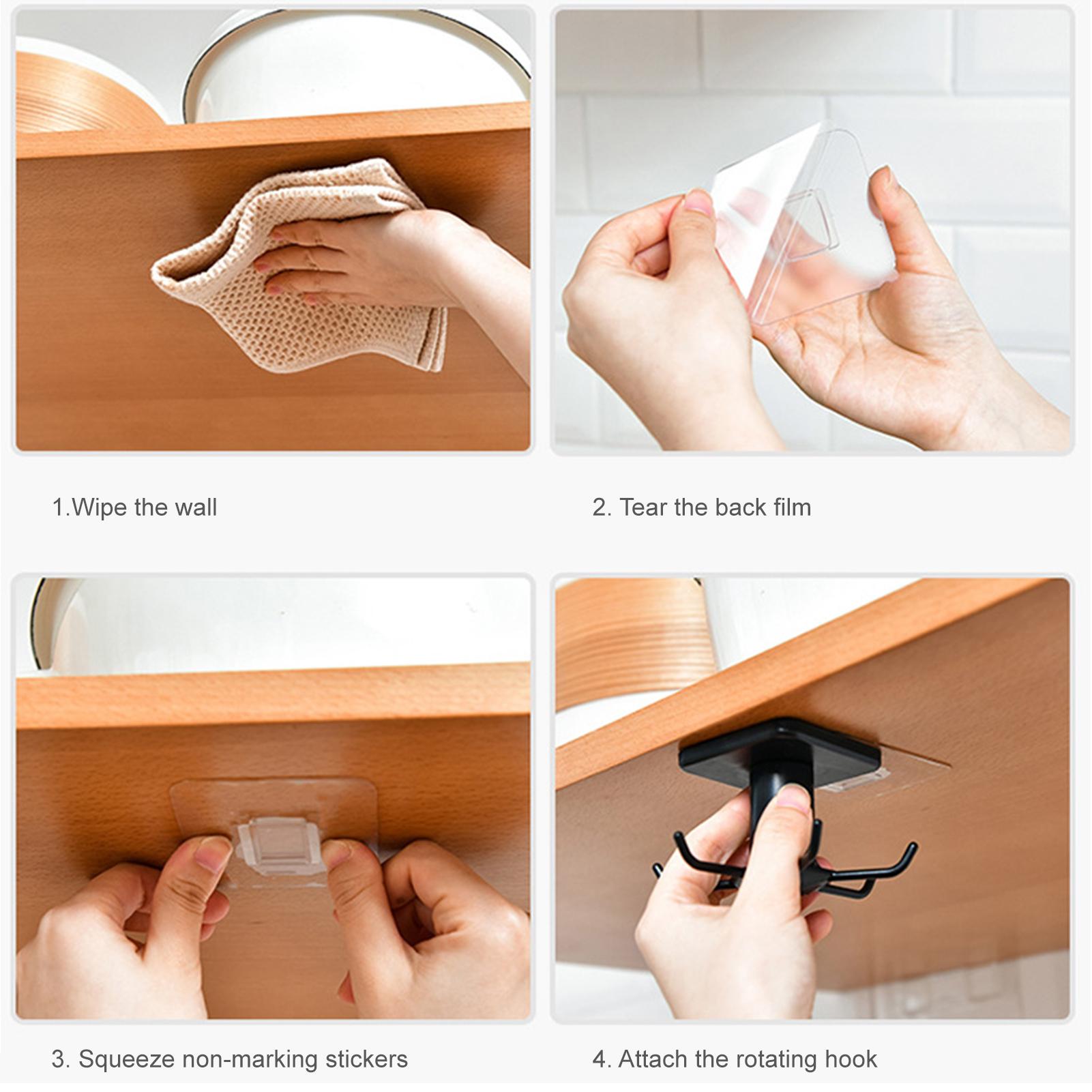 1.Wipe the wall

2. Tear the back film

3. Squeeze non-marking stickers

4. Attach the rotating hook