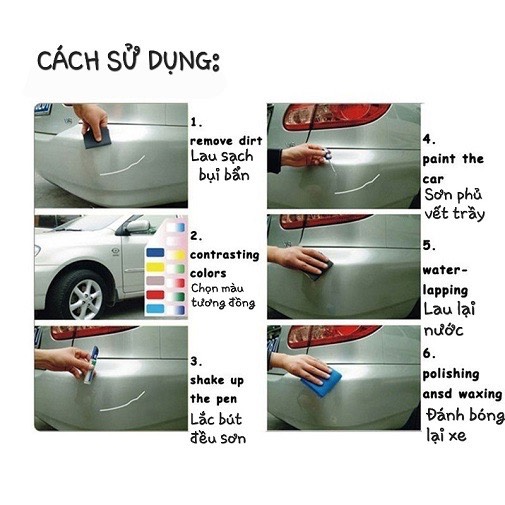 CÁCH SỬ DỤNG:

1.
remove dirt
Lau sạch bụi bẩn

2.
contrasting colors
Chọn màu tương đồng

3.
shake up the pen
Lắc bút đều sơn

4.
paint the car
Sơn phủ vết trầy

5.
water-lapping
Lau lại nước

6.
polishing ansd waxing
Đánh bóng lại xe