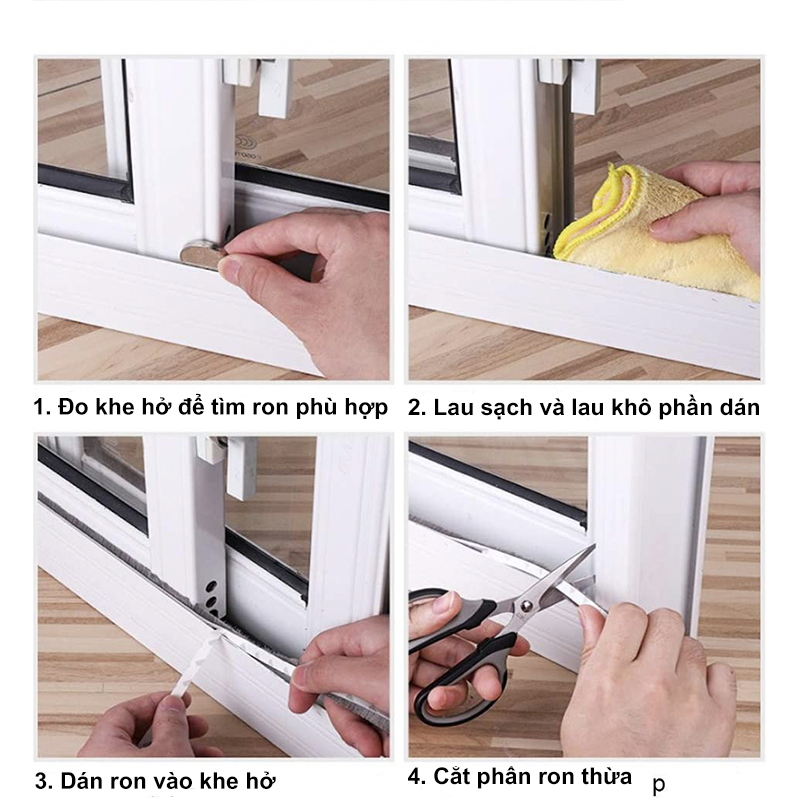 1. Đo khe hở để tìm ron phù hợp

2. Lau sạch và lau khô phần dán

3. Dán ron vào khe hở

4. Cắt phân ron thừa p