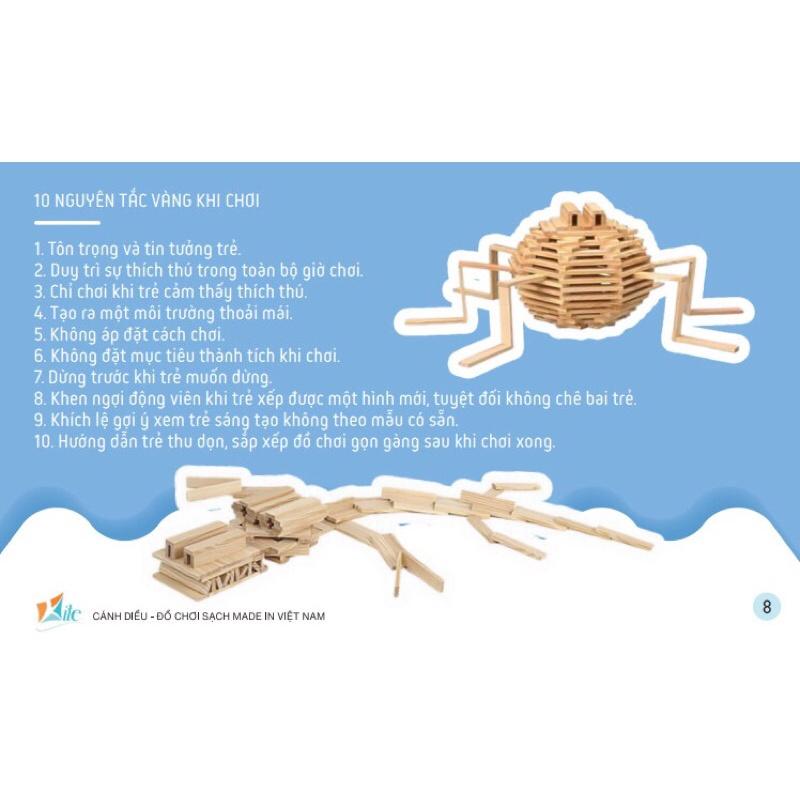 10 NGUYÊN TẮC VÀNG KHI CHƠI

1. Tôn trọng và tin tưởng trẻ.
2. Duy trì sự thích thú trong toàn bộ giờ chơi.
3. Chỉ chơi khi trẻ cảm thấy thích thú.
4. Tạo ra một môi trường thoải mái.
5. Không áp đặt cách chơi.
6. Không đặt mục tiêu thành tích khi chơi.
7. Dừng trước khi trẻ muốn dừng.
8. Khen ngợi động viên khi trẻ xếp được một hình mới, tuyệt đối không chê bai trẻ.
9. Khích lệ gợi ý xem trẻ sáng tạo không theo mẫu có sẵn.
10. Hướng dẫn trẻ thu dọn, sắp xếp đồ chơi gọn gàng sau khi chơi xong.

Kite

CÁNH DIỀU - ĐỒ CHƠI SẠCH MADE IN VIỆT NAM

8