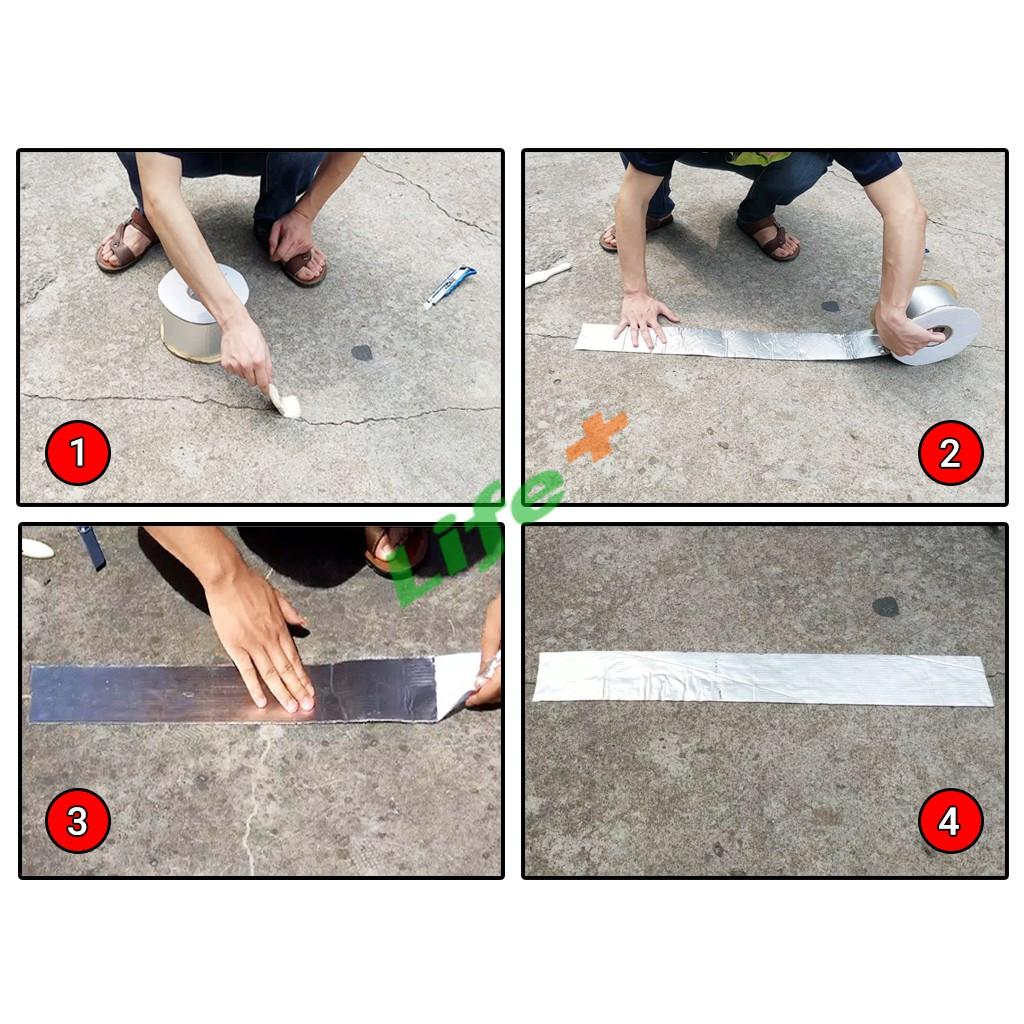 1

2

Life+

3

4