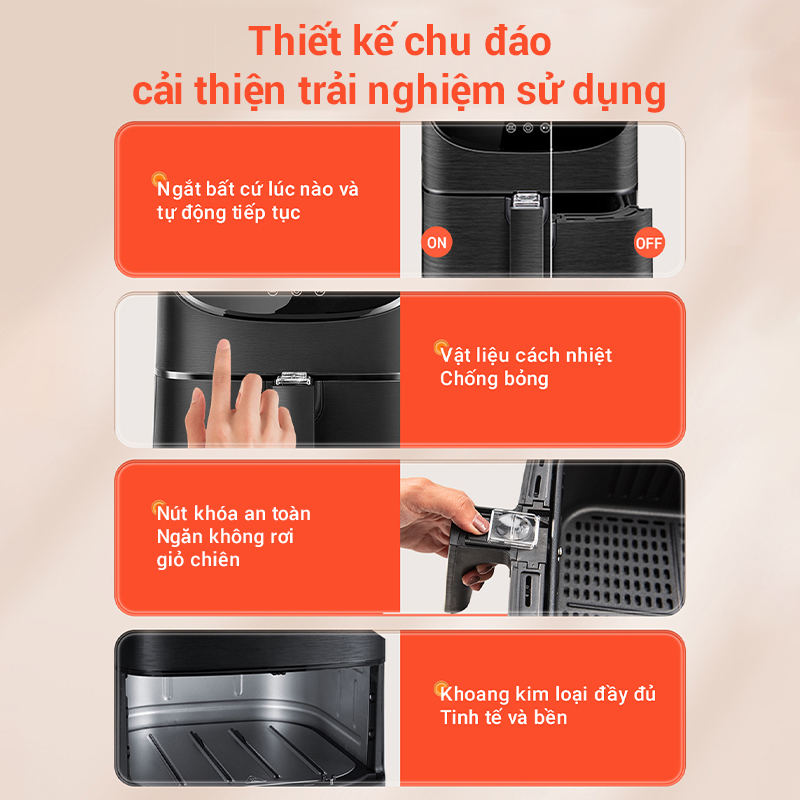 Thiết kế chu đáo
cải thiện trải nghiệm sử dụng

Ngắt bất cứ lúc nào và tự động tiếp tục

ON

OFF

Vật liệu cách nhiệt
Chống bỏng

Nút khóa an toàn
Ngăn không rơi giỏ chiên

Khoang kim loại đầy đủ
Tinh tế và bền