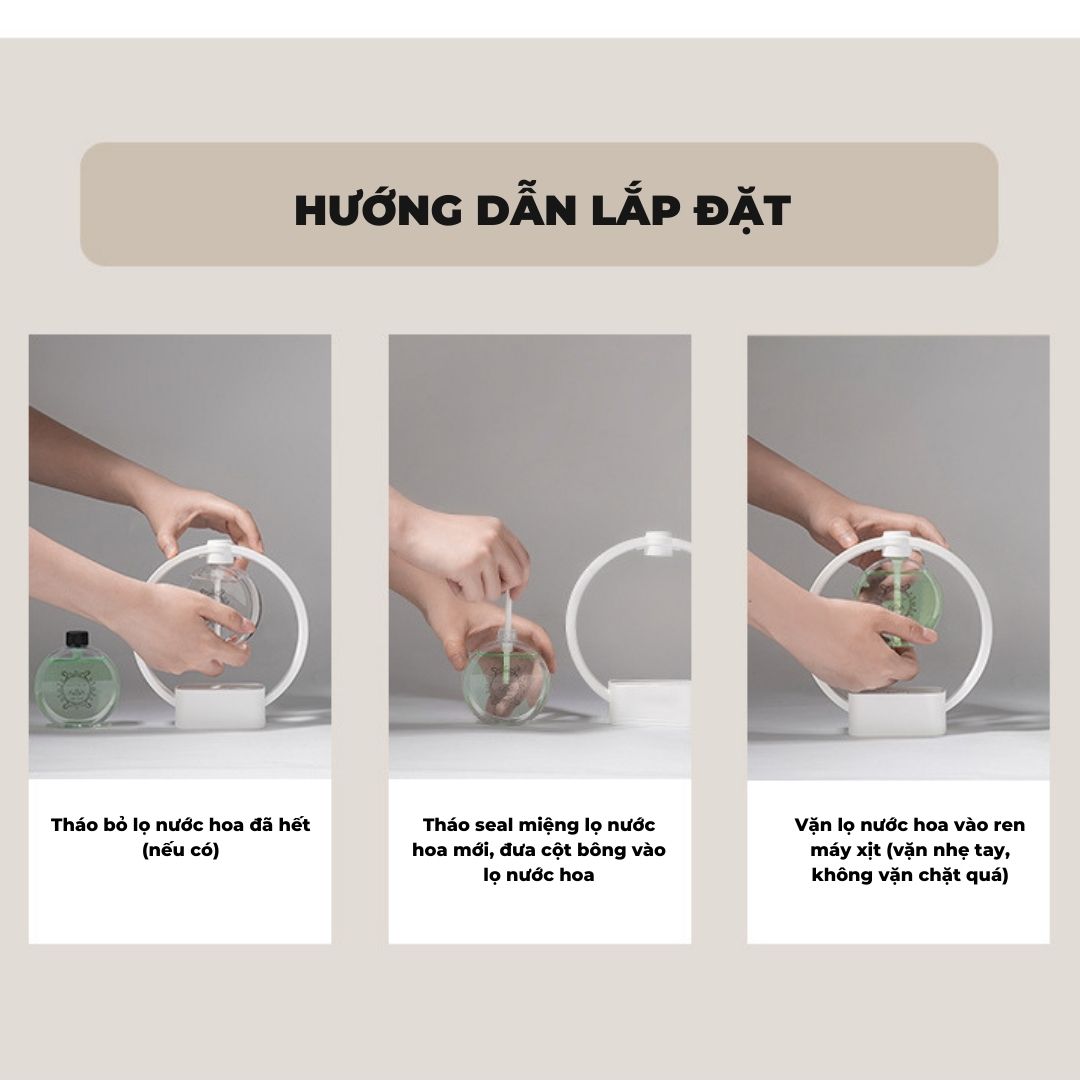 HƯỚNG DẪN LẮP ĐẶT

Tháo bỏ lọ nước hoa đã hết (nếu có)

Tháo seal miệng lọ nước hoa mới, đưa cột bông vào lọ nước hoa

Vặn lọ nước hoa vào ren máy xịt (vặn nhẹ tay, không vặn chặt quá)