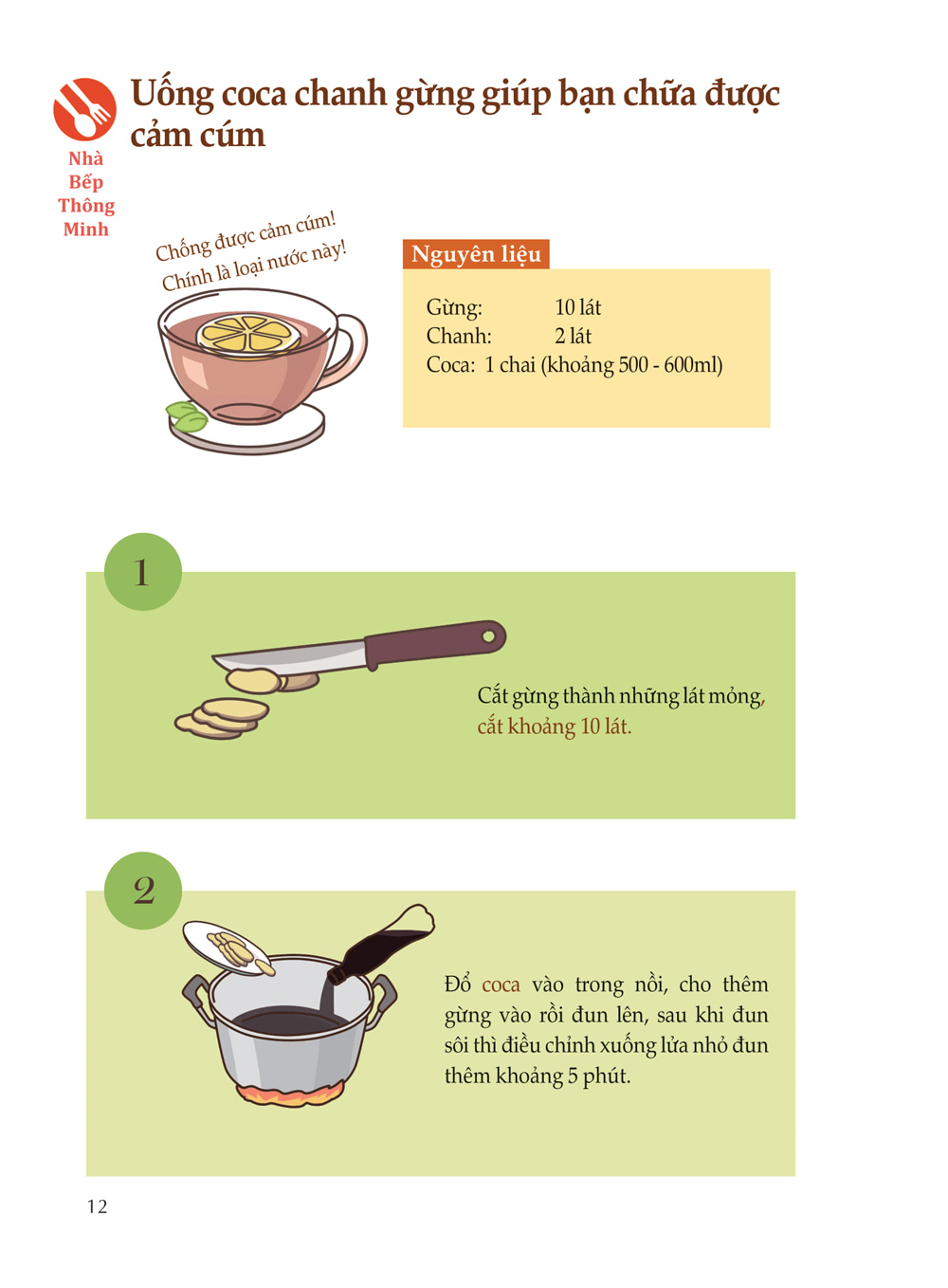 Nhà Bếp Thông Minh

Uống coca chanh gừng giúp bạn chữa được cảm cúm

Chống được cảm cúm! Chính là loại nước này!

Nguyên liệu

Gừng: 10 lát
Chanh: 2 lát
Coca: 1 chai (khoảng 500 - 600ml)

1

Cắt gừng thành những lát mỏng, cắt khoảng 10 lát.

2

Đổ coca vào trong nồi, cho thêm gừng vào rồi đun lên, sau khi đun sôi thì điều chỉnh xuống lửa nhỏ đun thêm khoảng 5 phút.

12