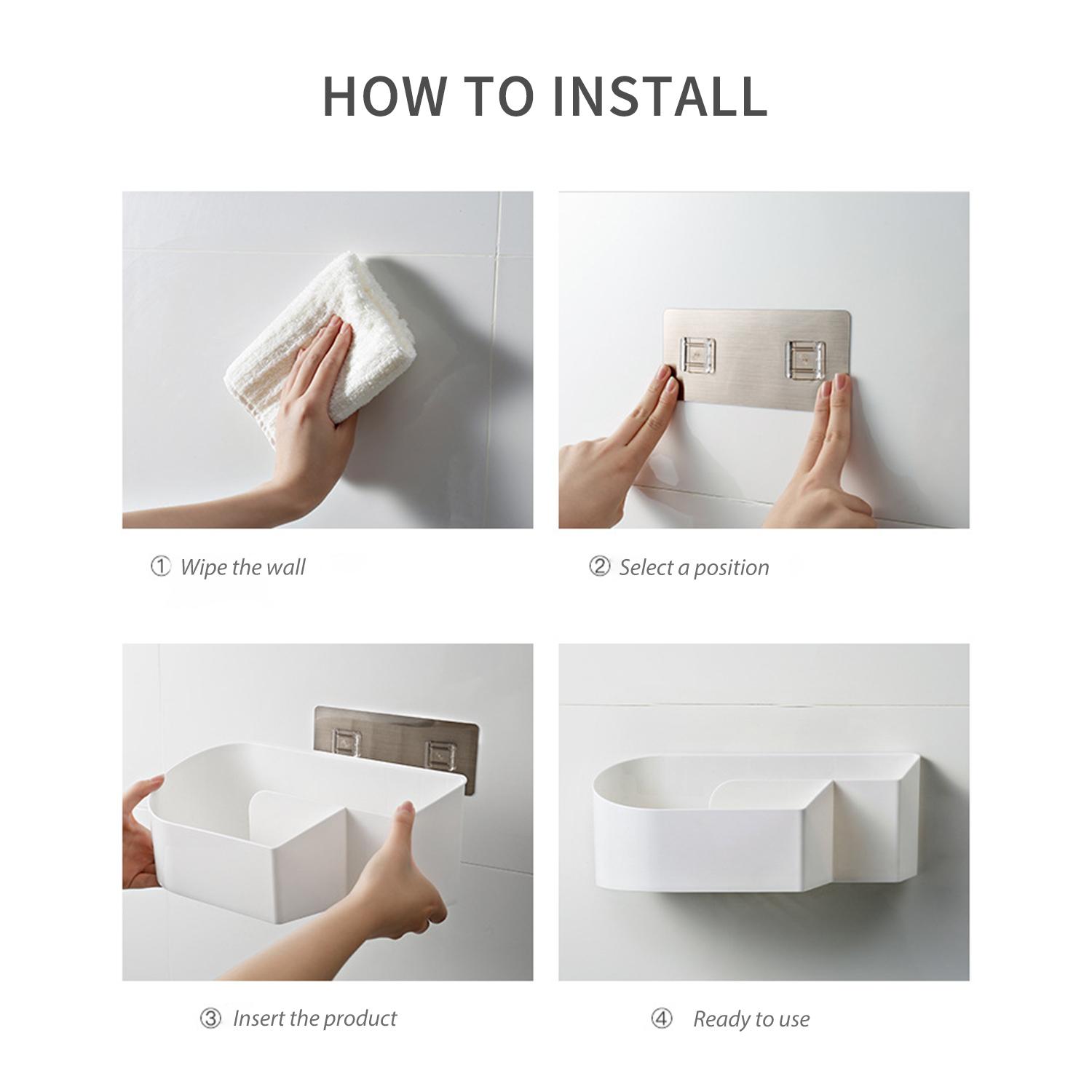 HOW TO INSTALL

① Wipe the wall

② Select a position

③ Insert the product

④ Ready to use