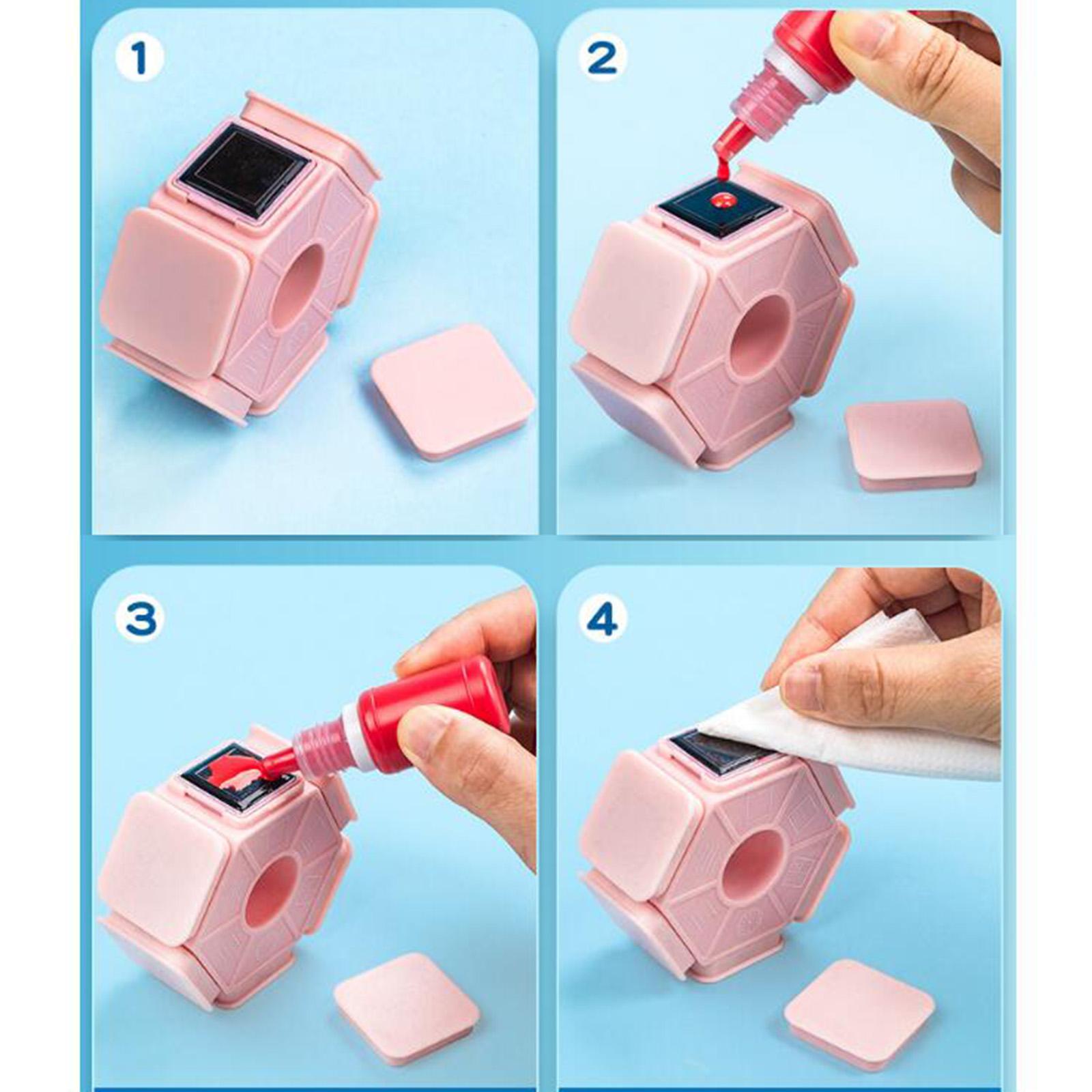 1

2

3

4