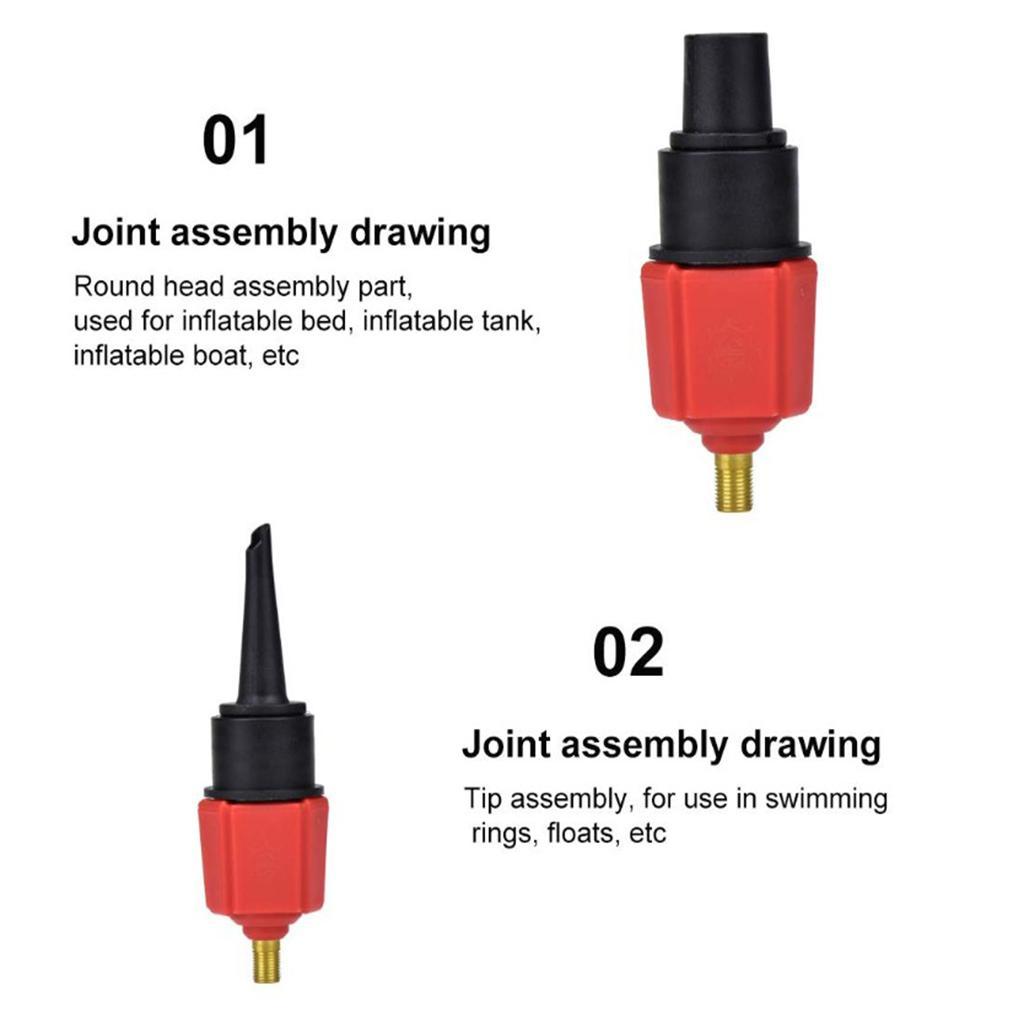 01

Joint assembly drawing

Round head assembly part, used for inflatable bed, inflatable tank, inflatable boat, etc

02

Joint assembly drawing

Tip assembly, for use in swimming rings, floats, etc