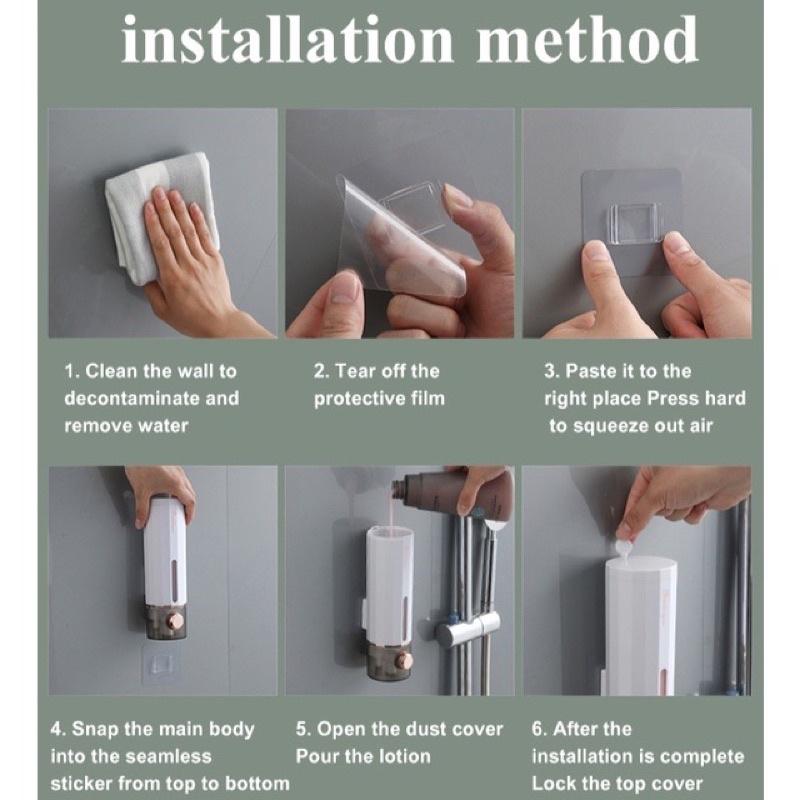 installation method

1. Clean the wall to decontaminate and remove water

2. Tear off the protective film

3. Paste it to the right place Press hard to squeeze out air

4. Snap the main body into the seamless sticker from top to bottom

5. Open the dust cover Pour the lotion

6. After the installation is complete Lock the top cover