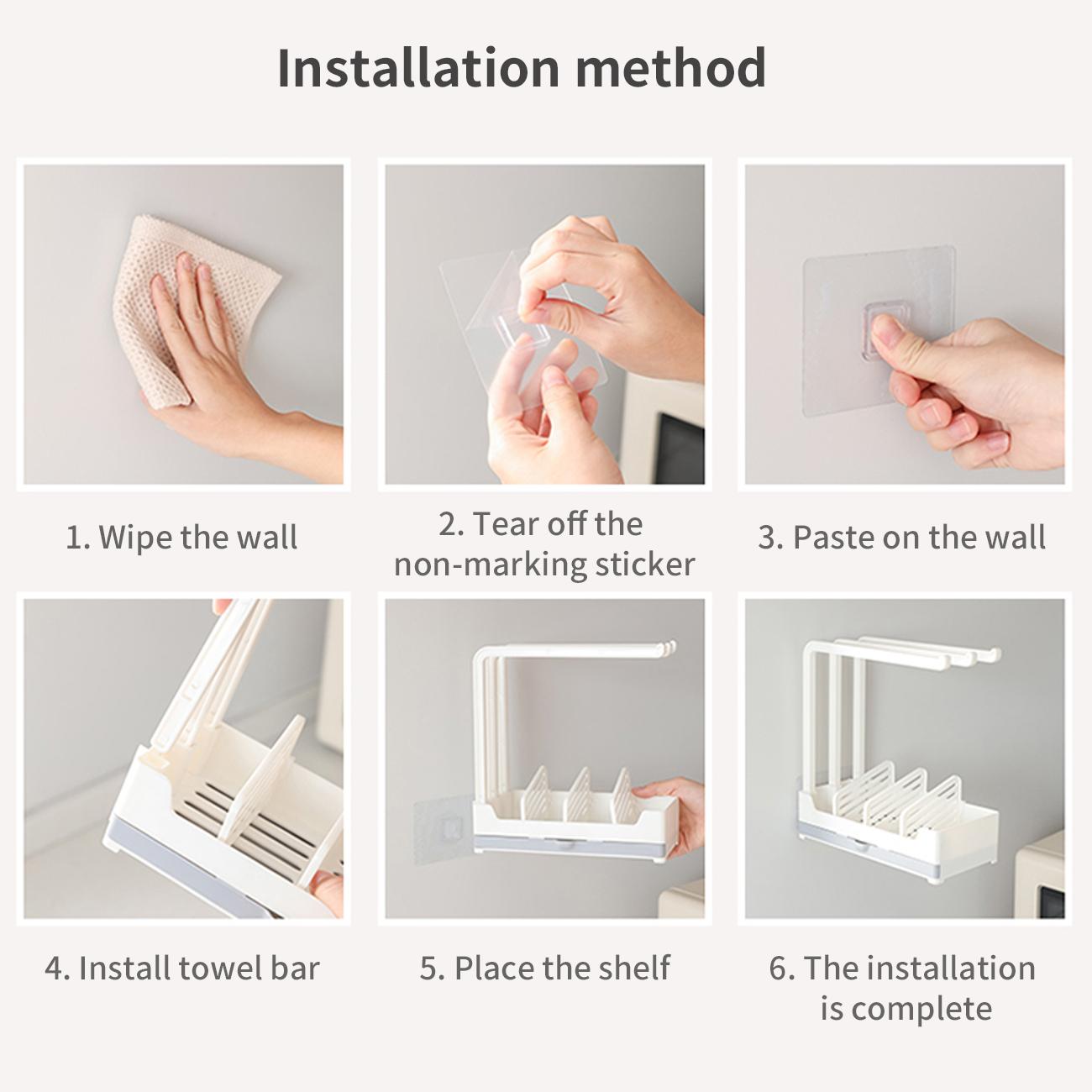 Installation method

1. Wipe the wall

2. Tear off the non-marking sticker

3. Paste on the wall

4. Install towel bar

5. Place the shelf

6. The installation is complete