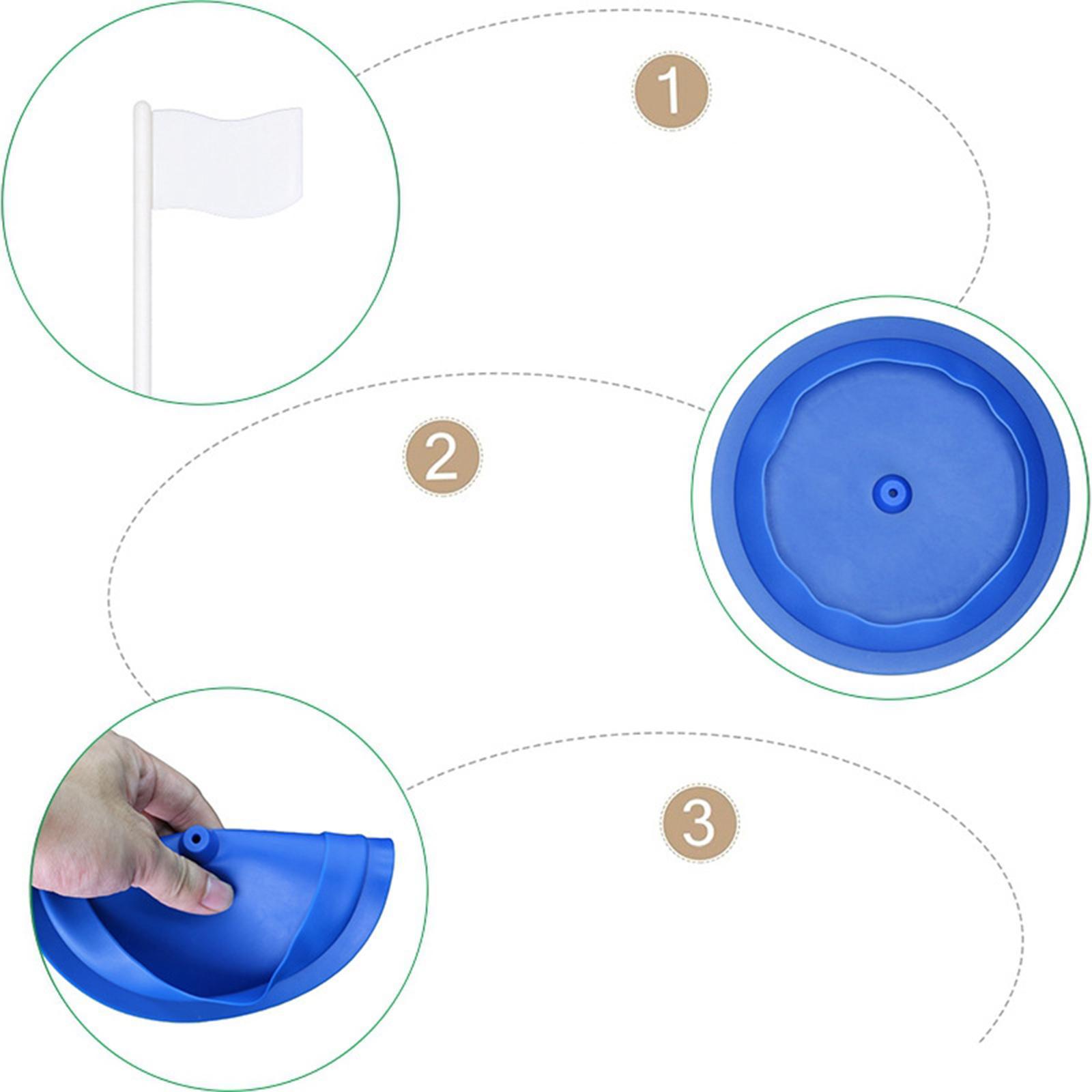 1

2

3