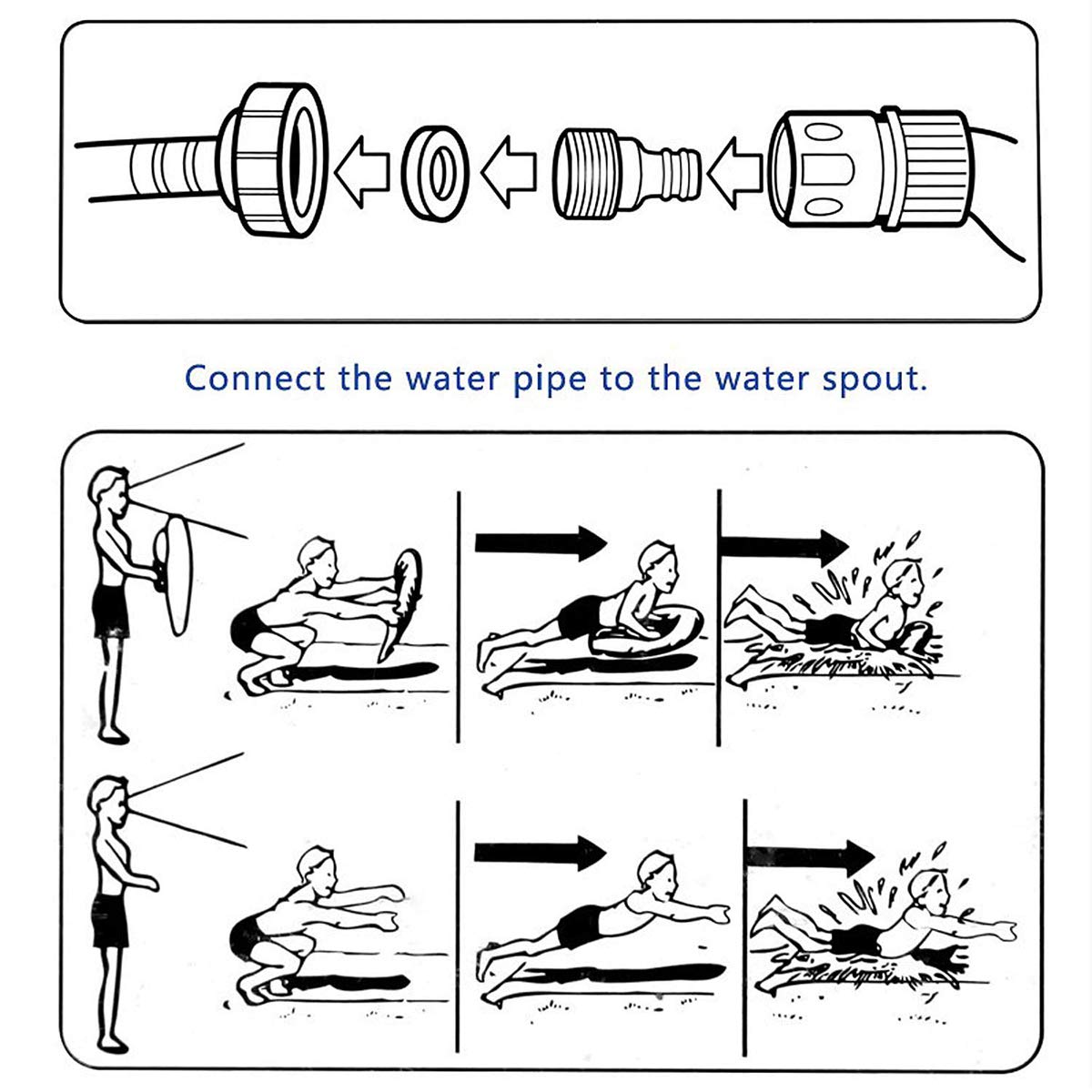 Connect the water pipe to the water spout.