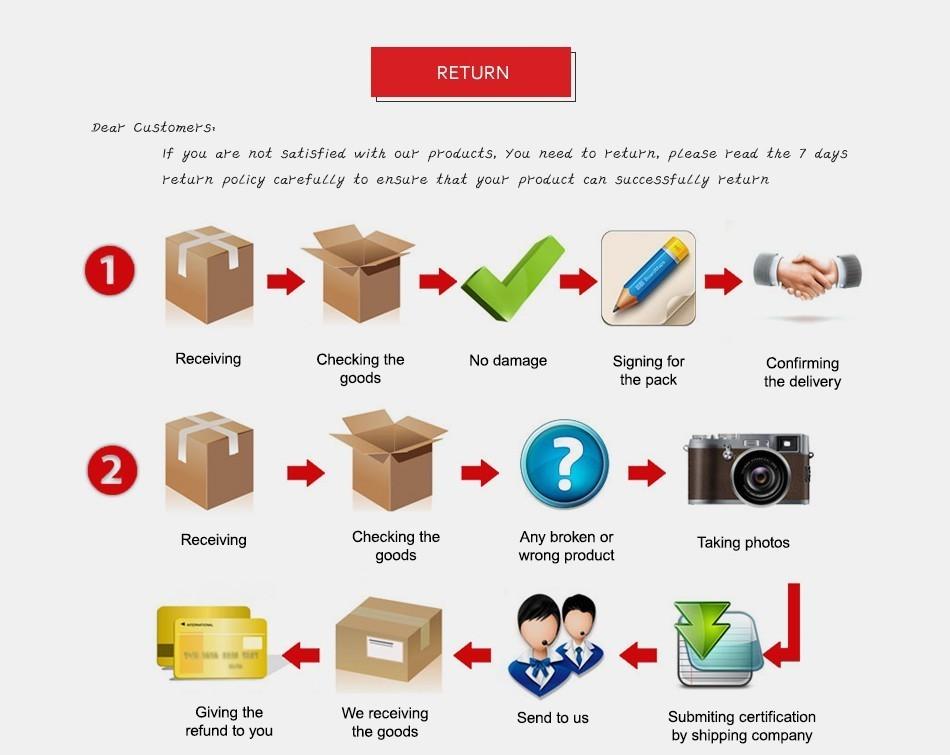 RETURN

Dear Customers:

If you are not satisfied with our products, You need to return, please read the 7 days return policy carefully to ensure that your product can successfully return

1

Receiving

Checking the goods

No damage

Signing for the pack

Confirming the delivery

2

Receiving

Checking the goods

Any broken or wrong product

Taking photos

Submiting certification by shipping company

Send to us

We receiving the goods

Giving the refund to you