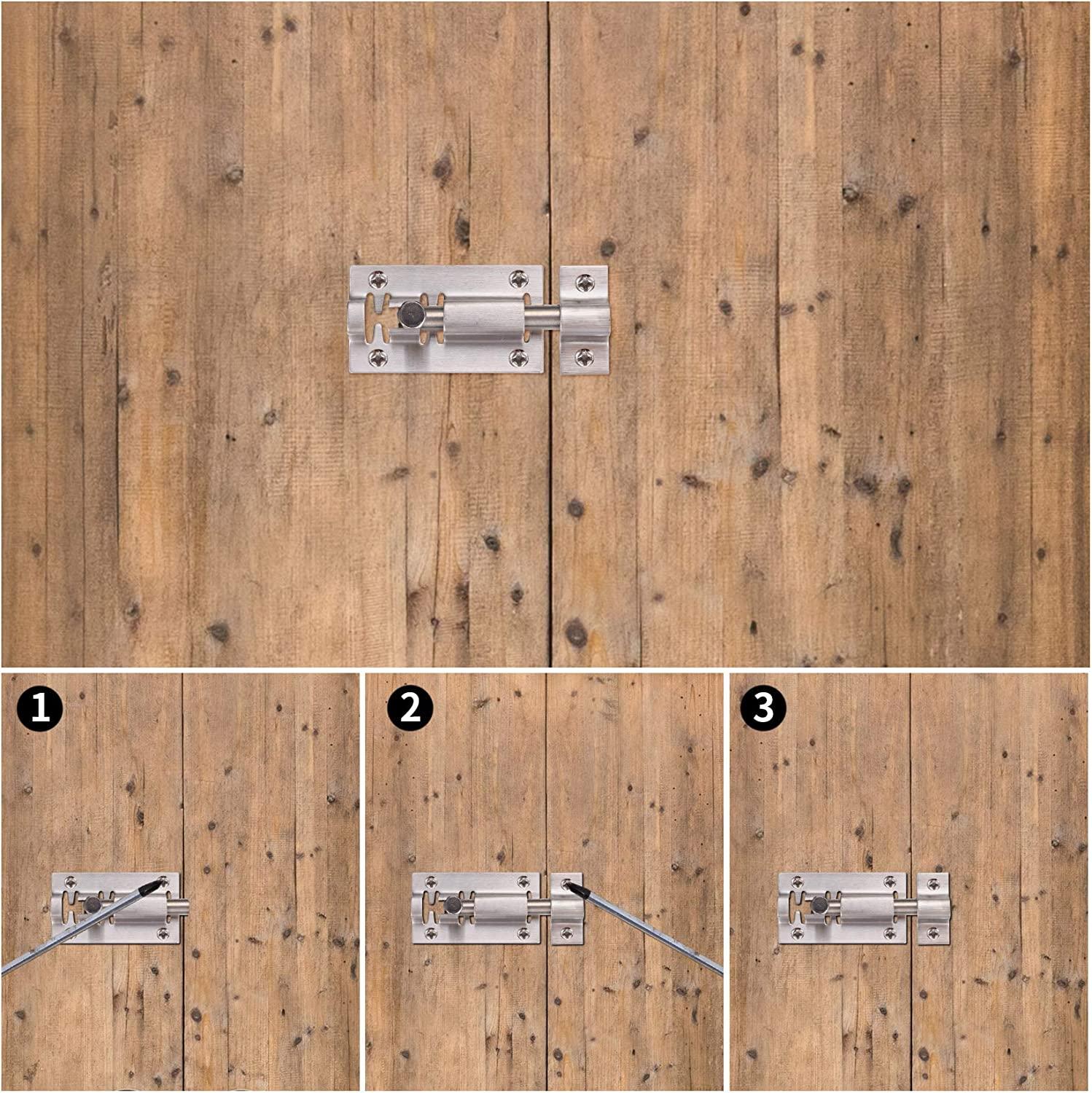 1

2

3