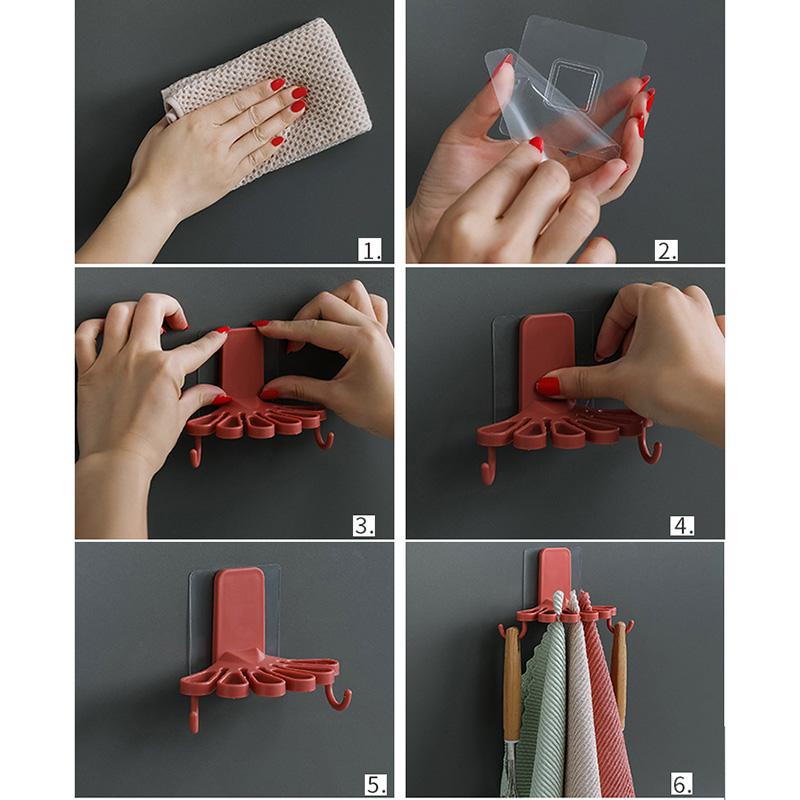 1.

2.

3.

4.

5.

6.