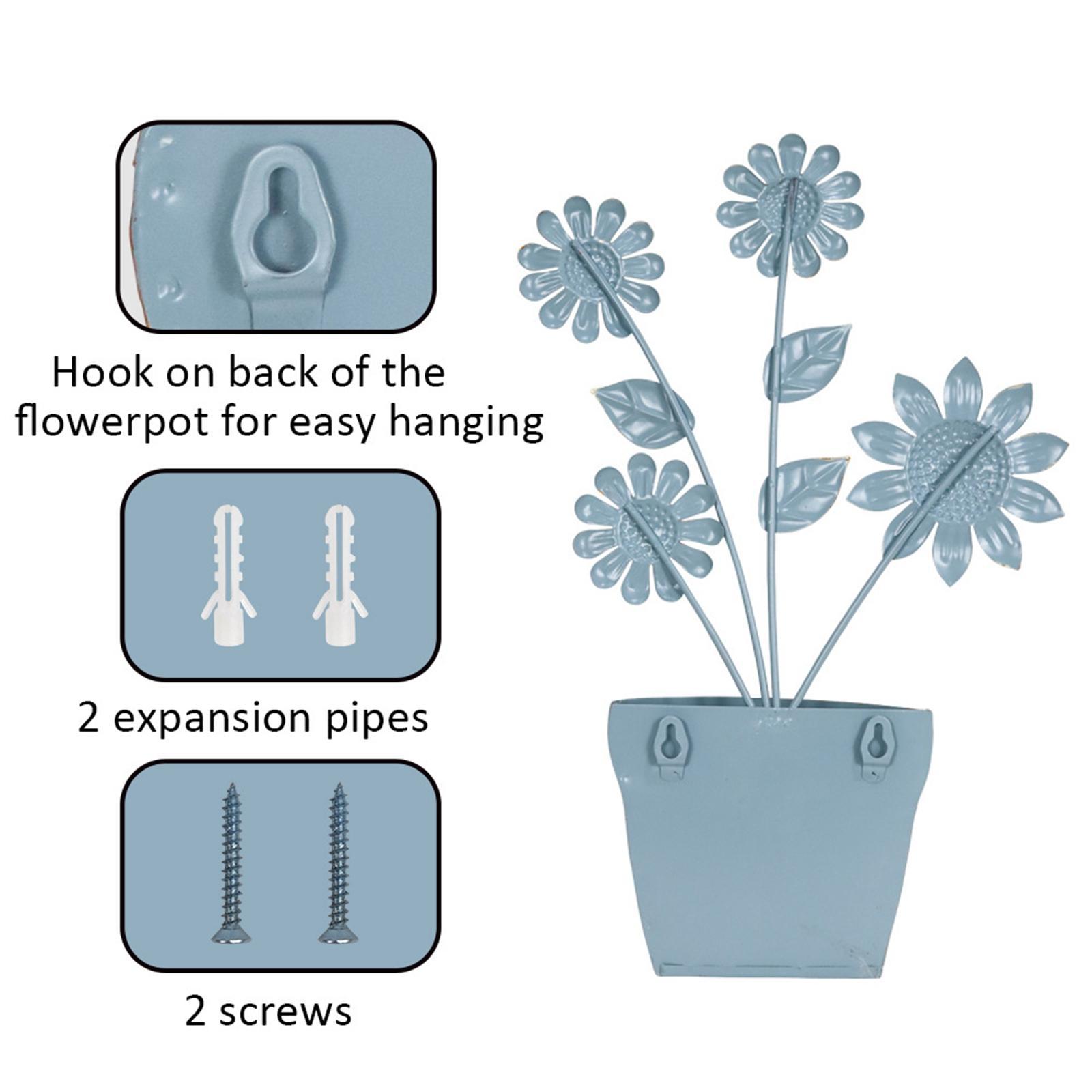 Hook on back of the flowerpot for easy hanging

2 expansion pipes

2 screws