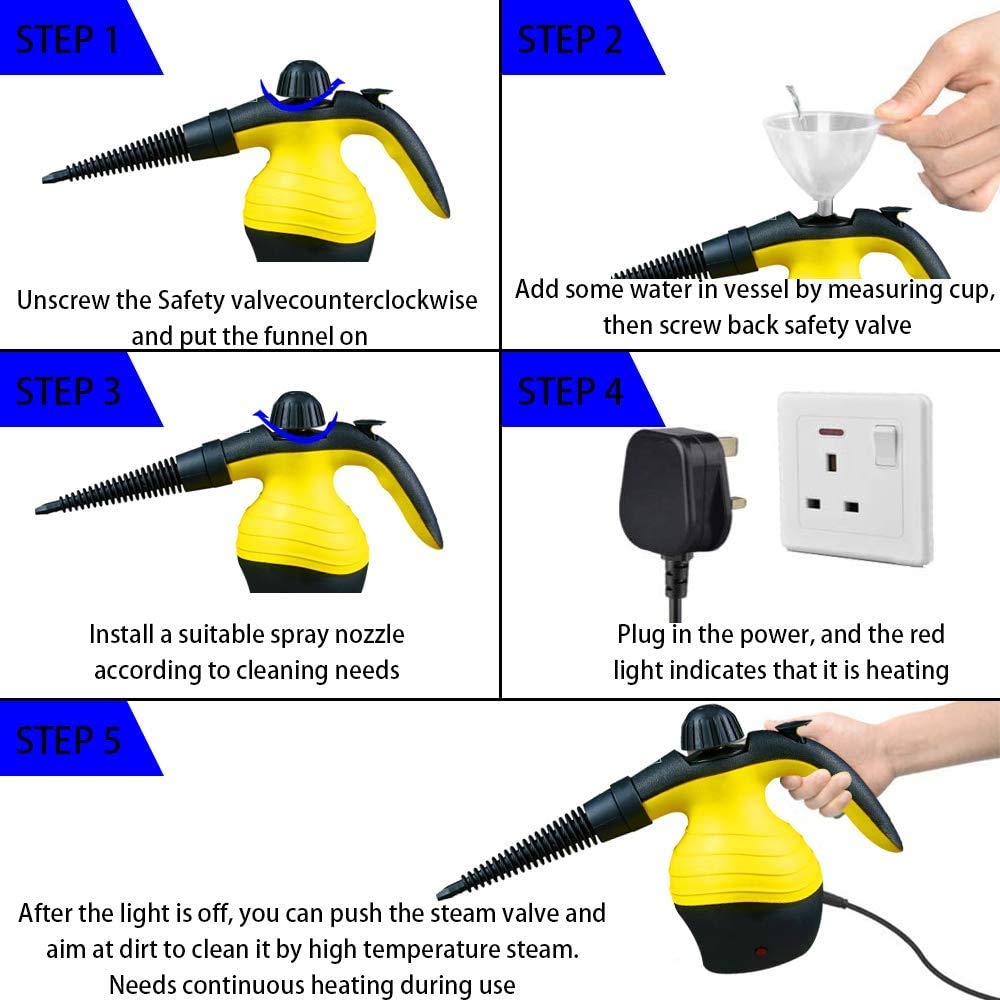 STEP 1

Unscrew the Safety valvecounterclockwise and put the funnel on

STEP 2

Add some water in vessel by measuring cup, then screw back safety valve

STEP 3

Install a suitable spray nozzle according to cleaning needs

STEP 4

Plug in the power, and the red light indicates that it is heating

STEP 5

After the light is off, you can push the steam valve and aim at dirt to clean it by high temperature steam. Needs continuous heating during use