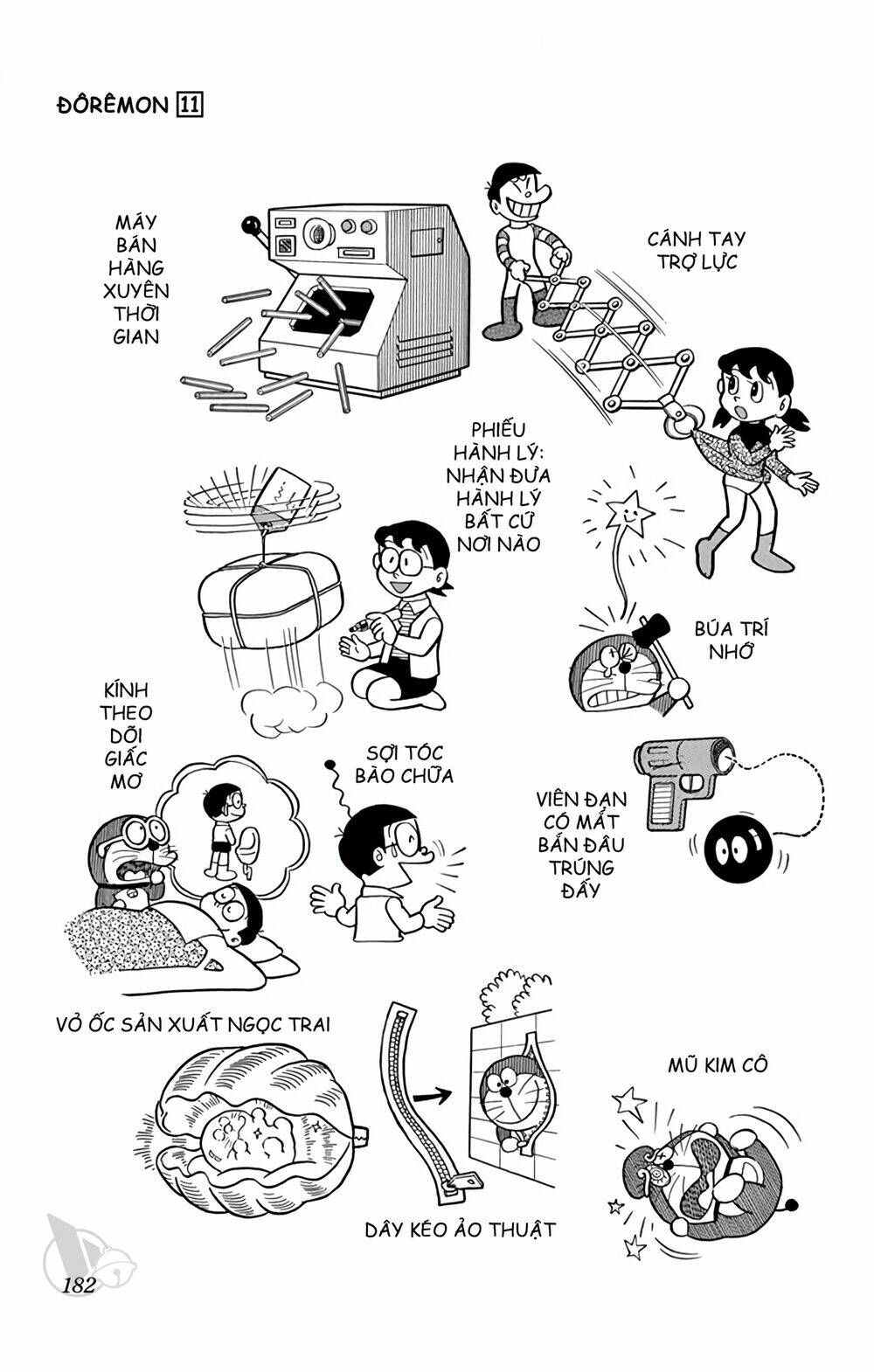 ĐÔRÊMON 11

MÁY BÁN HÀNG XUYÊN THỜI GIAN

CÁNH TAY TRỢ LỰC

PHIẾU HÀNH LÝ: NHẬN ĐƯA HÀNH LÝ BẤT CỨ NƠI NÀO

BÚA TRÍ NHỚ

KÍNH THEO DÕI GIẤC MƠ

SỢI TÓC BÀO CHỮA

VIÊN ĐẠN CÓ MẮT BẮN ĐÂU TRÚNG ĐẤY

VỎ ỐC SẢN XUẤT NGỌC TRAI

MŨ KIM CÔ

DÂY KÉO ẢO THUẬT

182