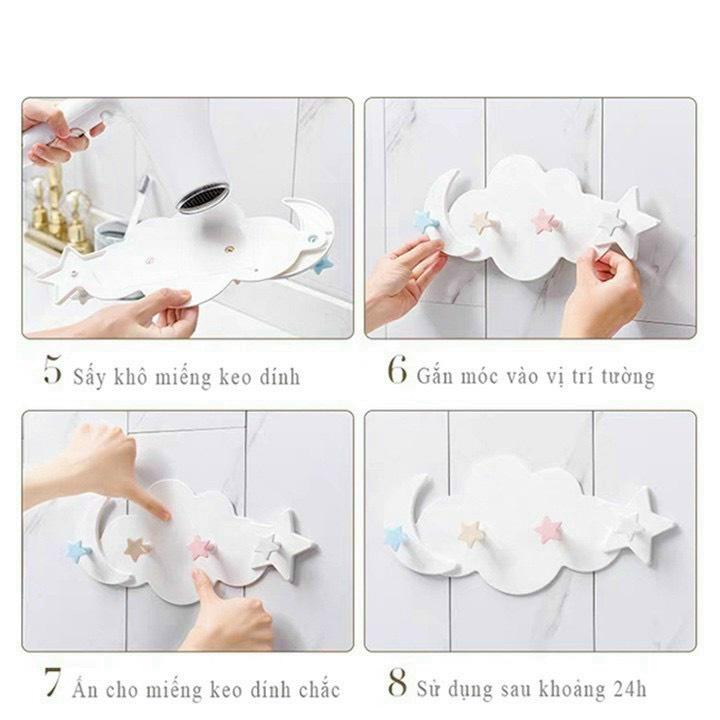 5 Sấy khô miếng keo dính

6 Gắn móc vào vị trí tường

7 Ấn cho miếng keo dính chắc

8 Sử dụng sau khoảng 24h