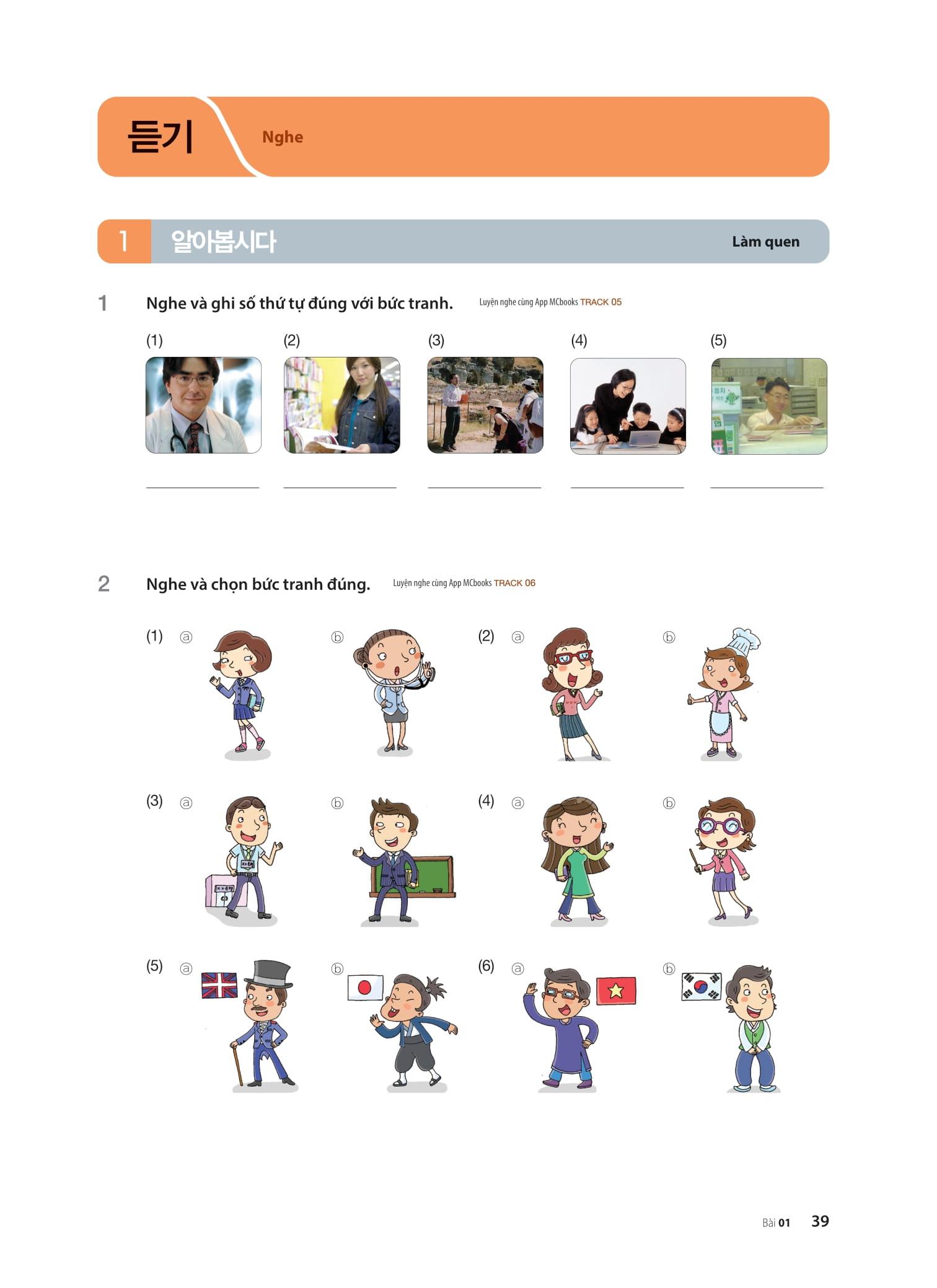 듣기 Nghe

1 알아봅시다 Làm quen

1 Nghe và ghi số thứ tự đúng với bức tranh. Luyện nghe cùng App MCbooks TRACK 05

(1) (2) (3) (4) (5)

2 Nghe và chọn bức tranh đúng. Luyện nghe cùng App MCbooks TRACK 06

(1) ⓐ ⓑ (2) ⓐ ⓑ

(3) ⓐ ⓑ (4) ⓐ ⓑ

(5) ⓐ ⓑ (6) ⓐ ⓑ

Bài 01 39