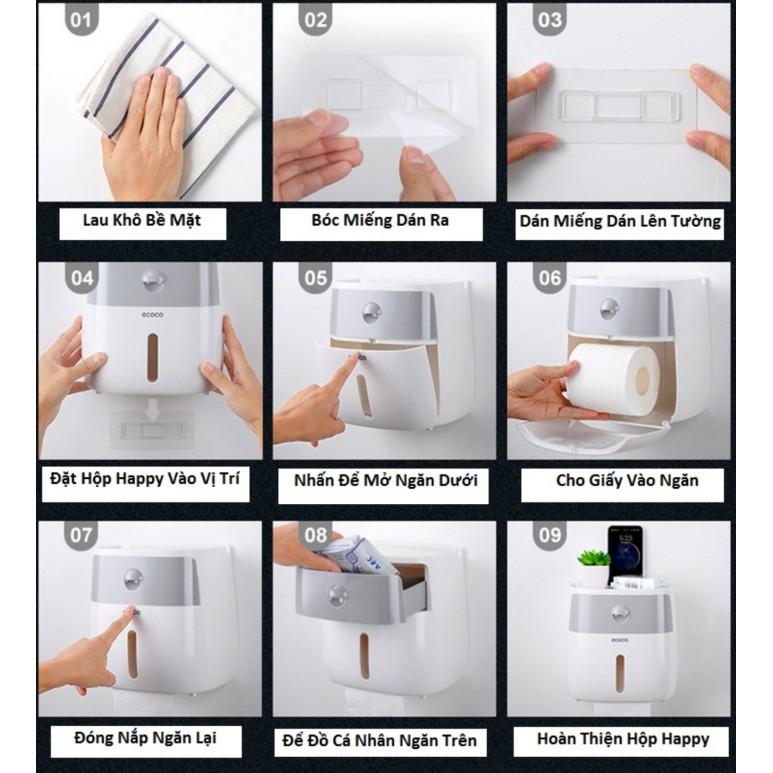 01
Lau Khô Bề Mặt

02
Bóc Miếng Dán Ra

03
Dán Miếng Dán Lên Tường

04
ecoco
Đặt Hộp Happy Vào Vị Trí

05
Nhấn Để Mở Ngăn Dưới

06
Cho Giấy Vào Ngăn

07
Đóng Nắp Ngăn Lại

08
Để Đồ Cá Nhân Ngăn Trên

09
ecoco
Hoàn Thiện Hộp Happy