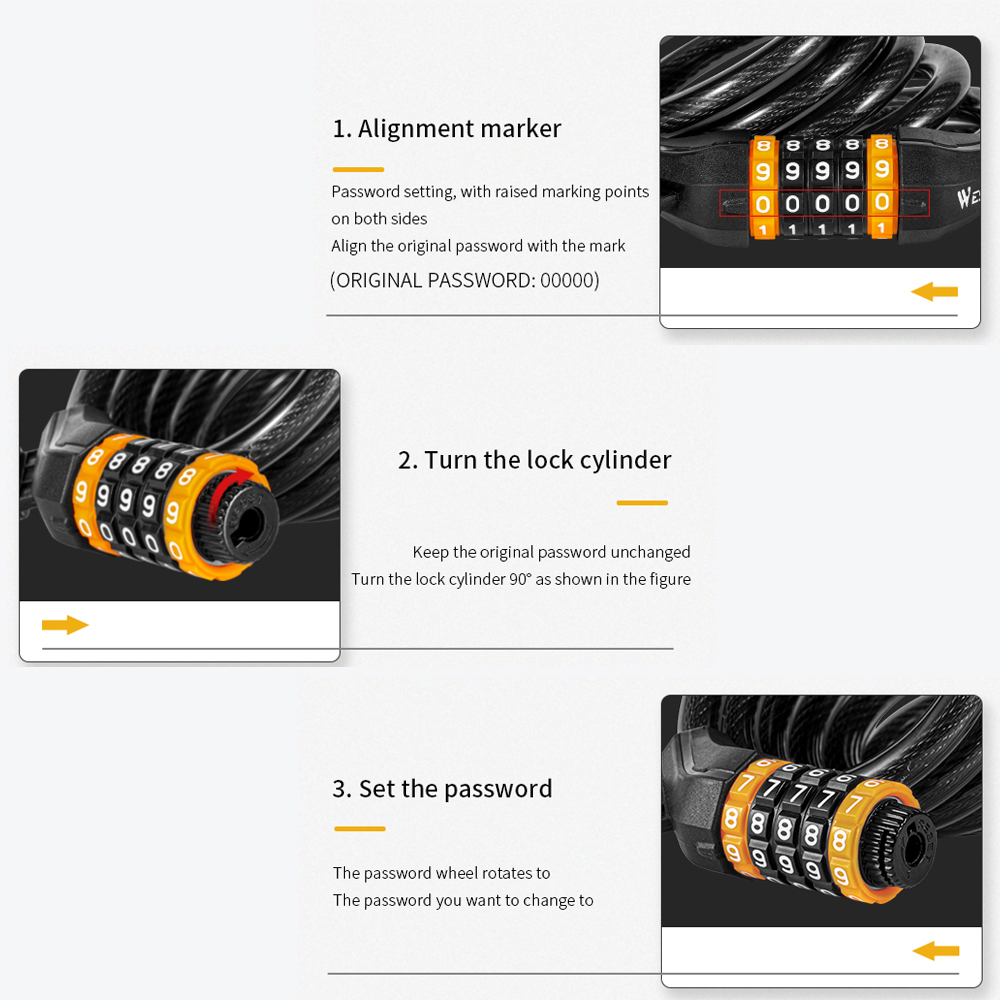 1. Alignment marker

Password setting, with raised marking points on both sides
Align the original password with the mark
(ORIGINAL PASSWORD: 00000)

8 8 8 8 8
9 9 9 9 9
0 0 0 0 0
1 1 1 1 1

2. Turn the lock cylinder

Keep the original password unchanged
Turn the lock cylinder 90° as shown in the figure

8 8 8 8 8
9 9 9 9 9
0 0 0 0 0

3. Set the password

The password wheel rotates to
The password you want to change to

7 7 7 7 7
8 8 8 8 8
9 9 9 9 9